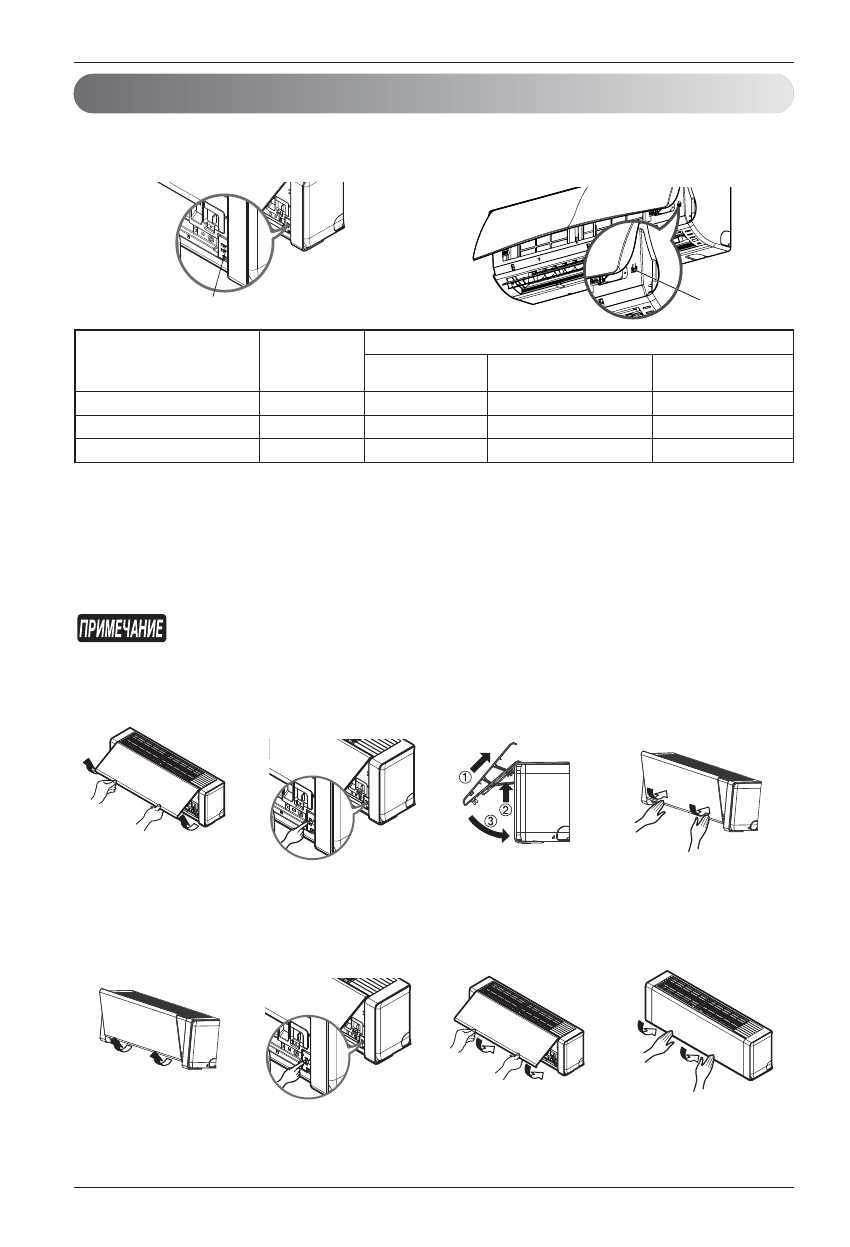 ПРИМЕЧАНИЕ

①
②
③