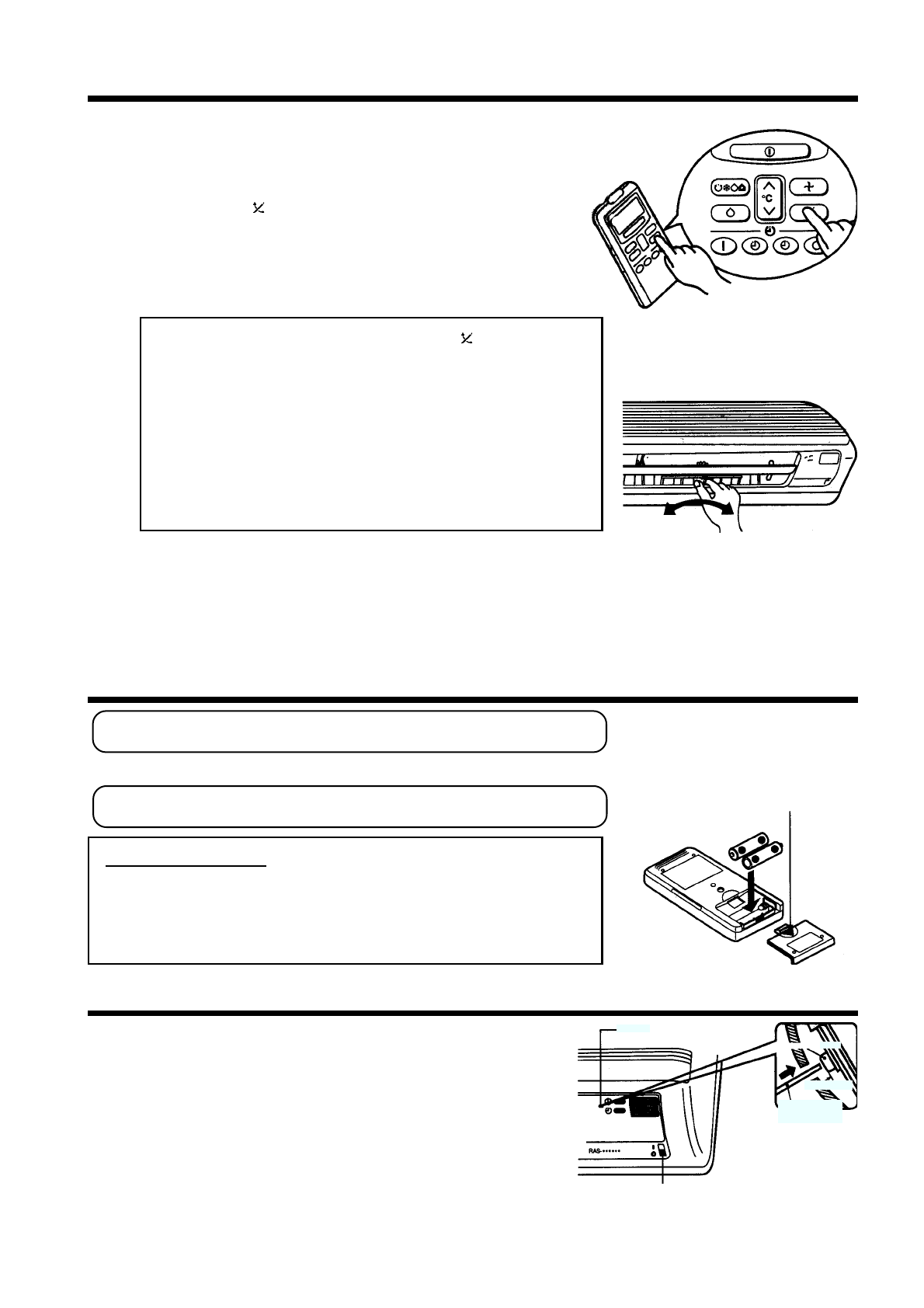 °C

RAS-••••••