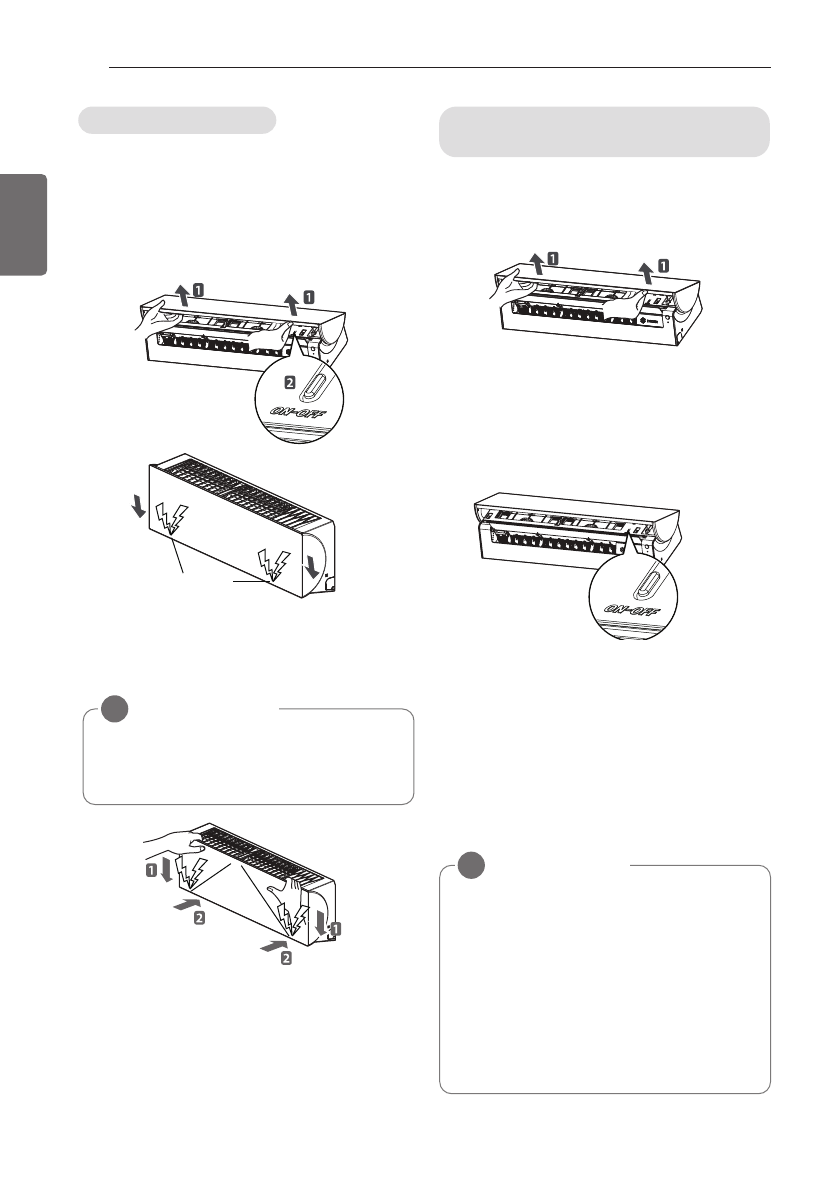 1

1

2

ON-OFF

1

1

ON-OFF

1

2

1

2