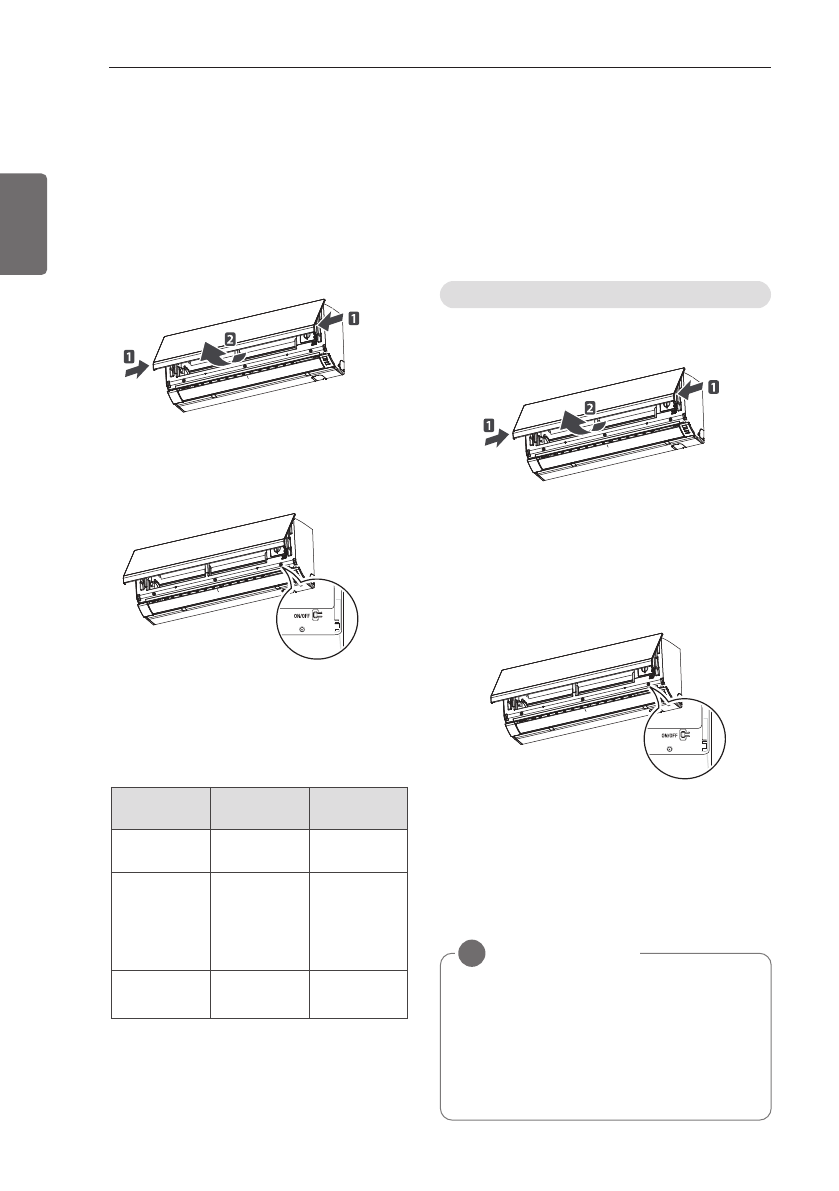 1

2

1

1

2

1

ON/OFF

ON/OFF