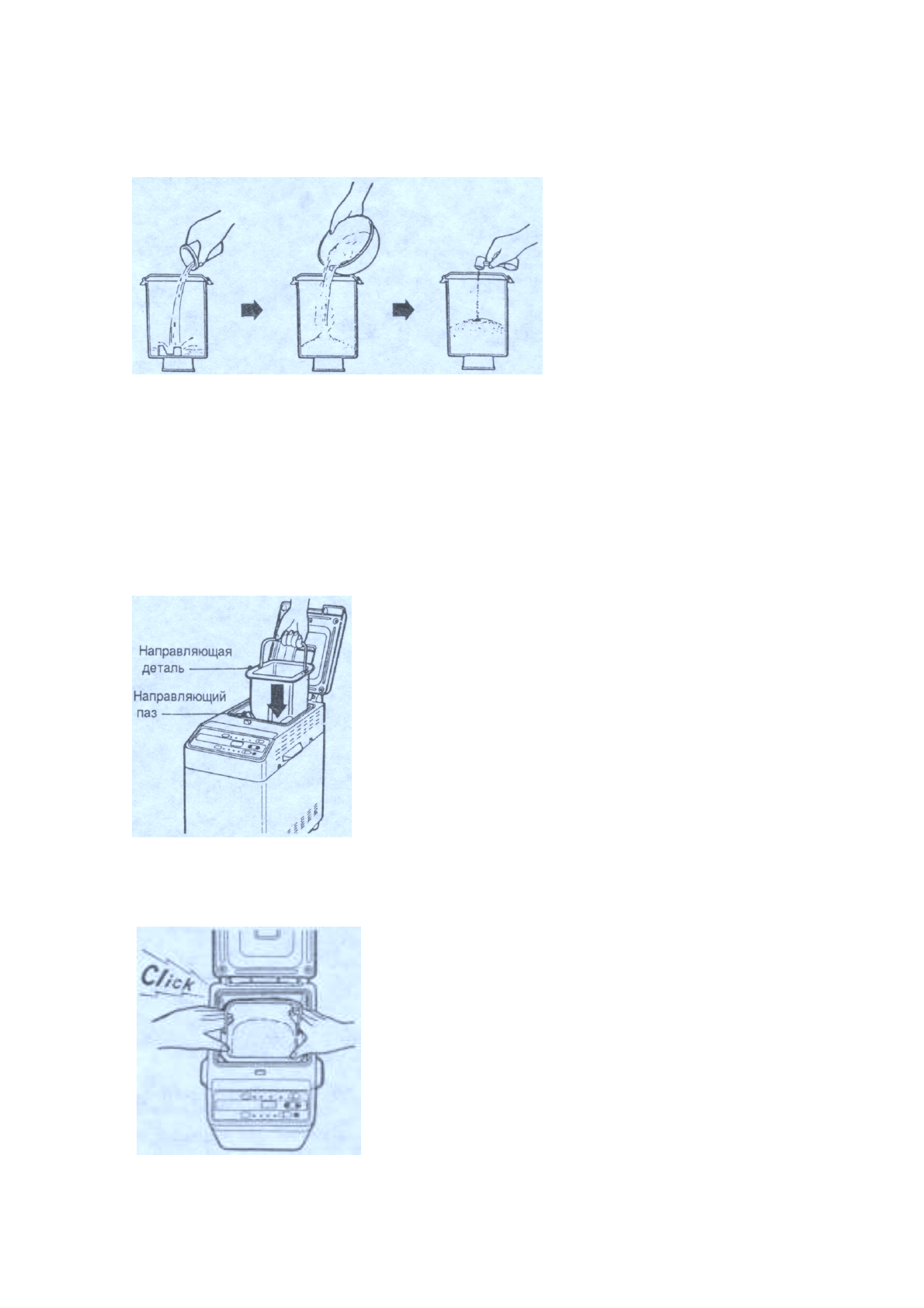 Направляющая деталь

Направляющий паз

Click