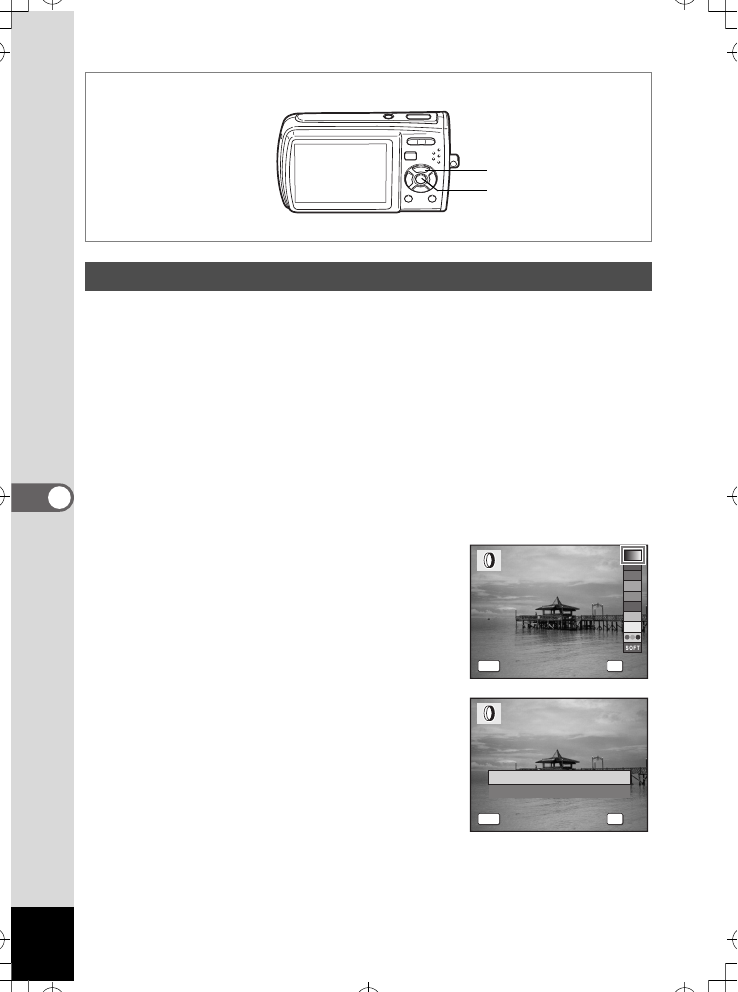 SOFT