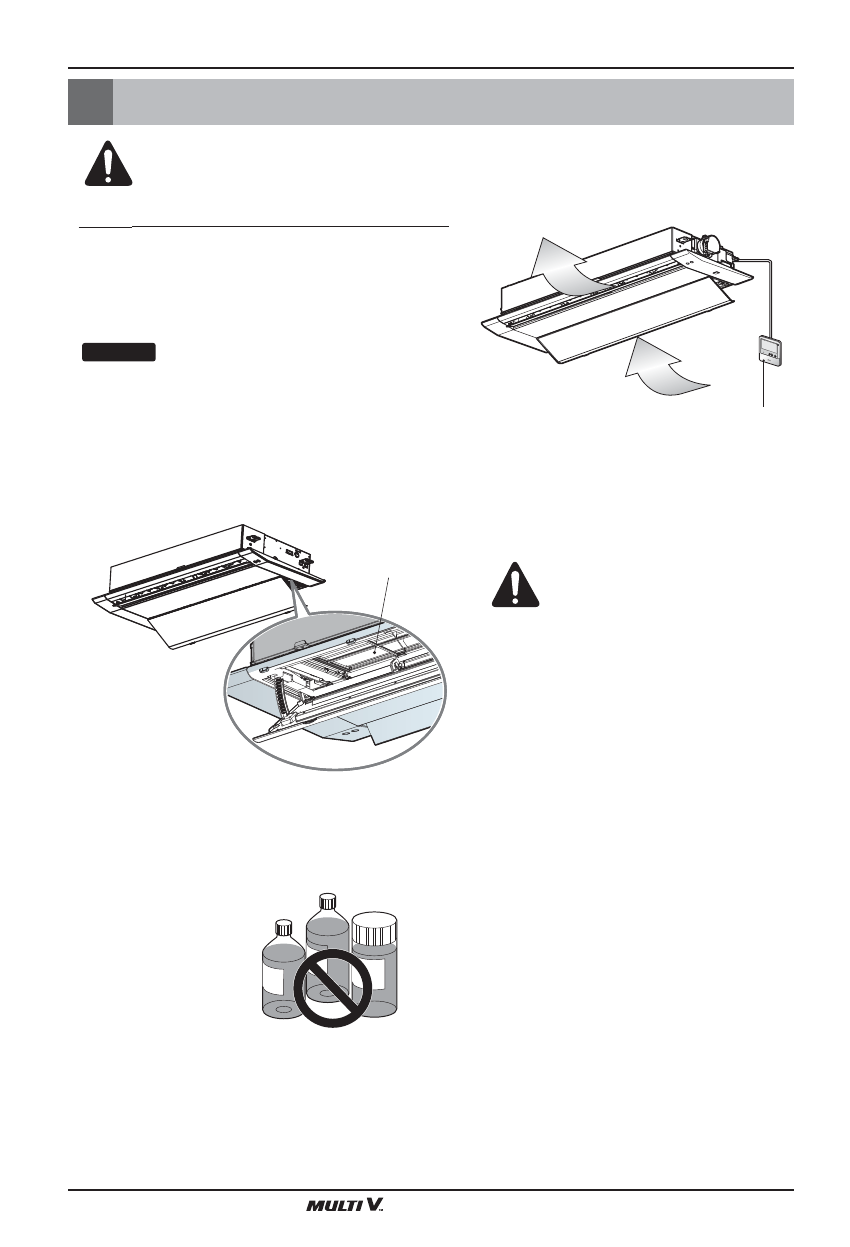 MULTI V.