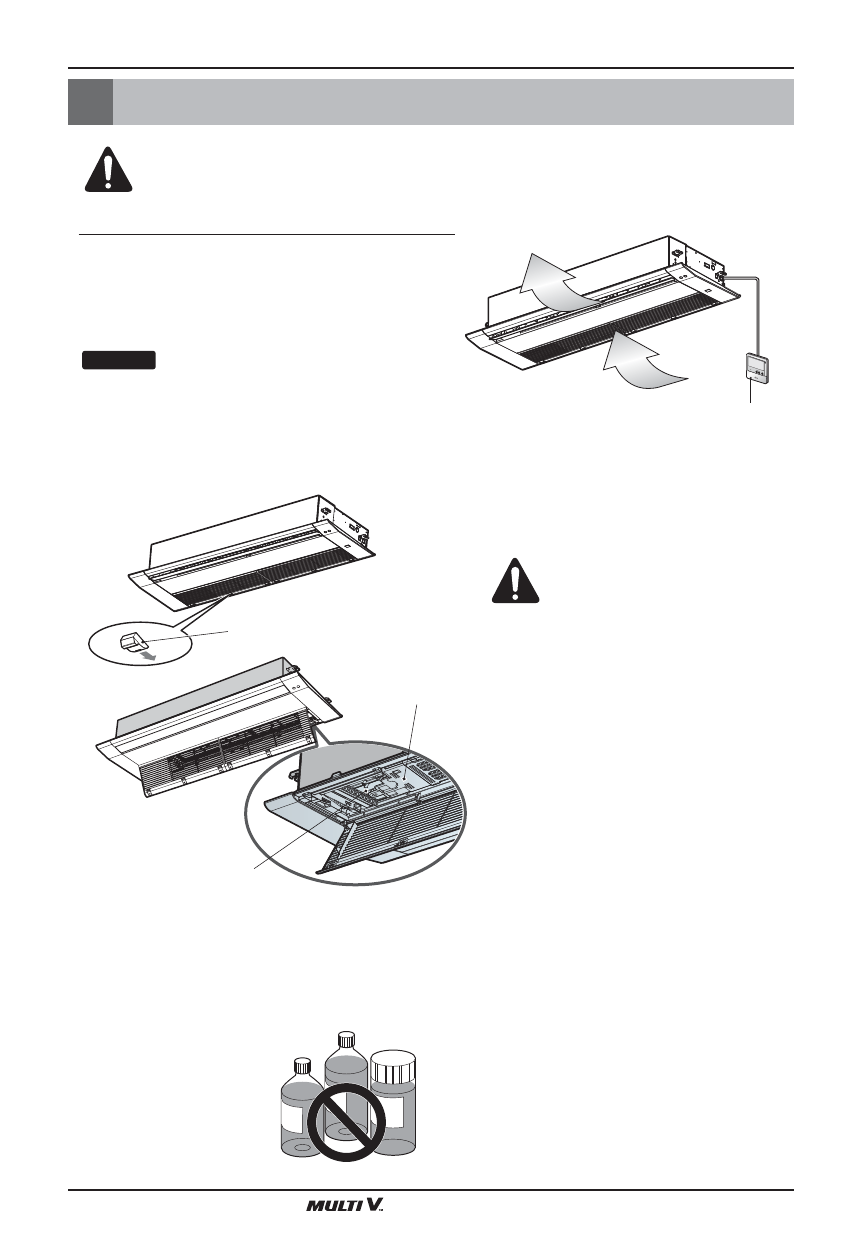 MULTI V.