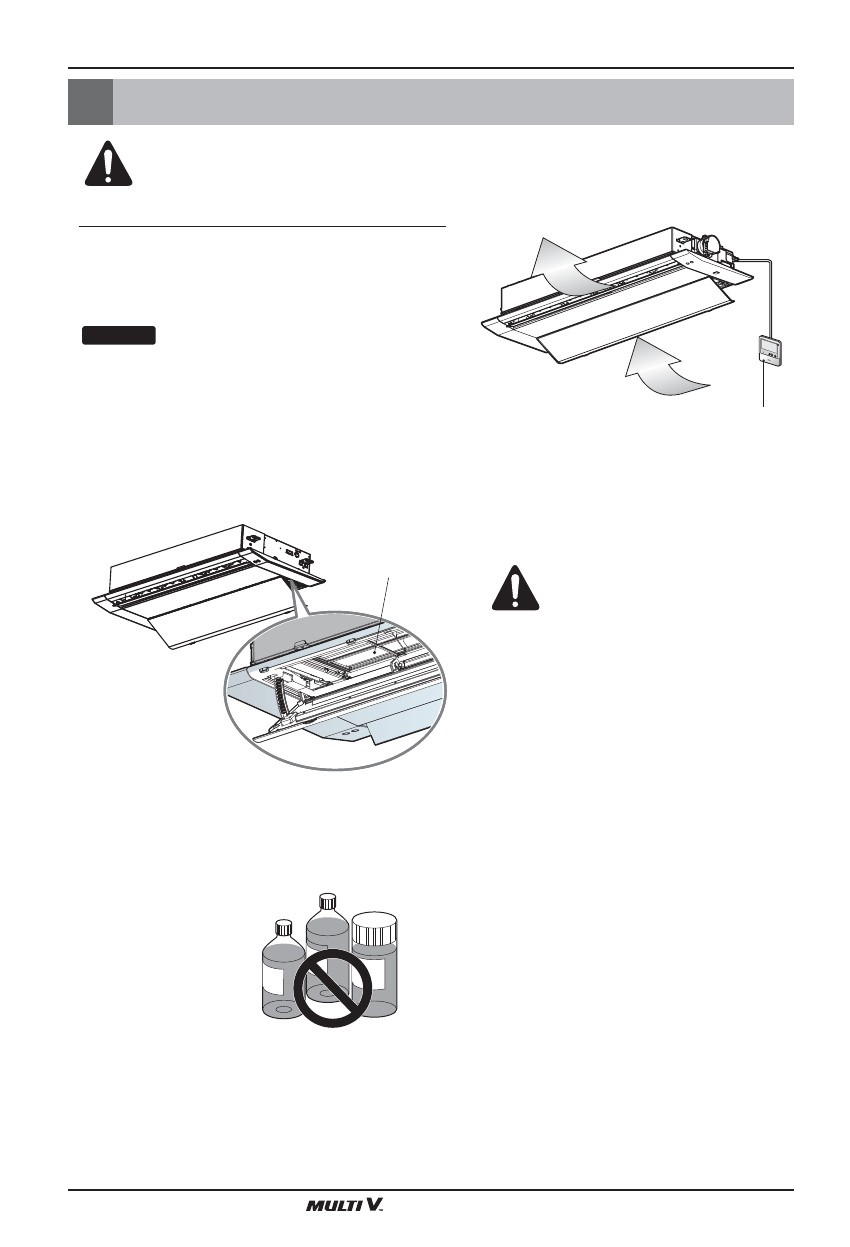 MULTI V.