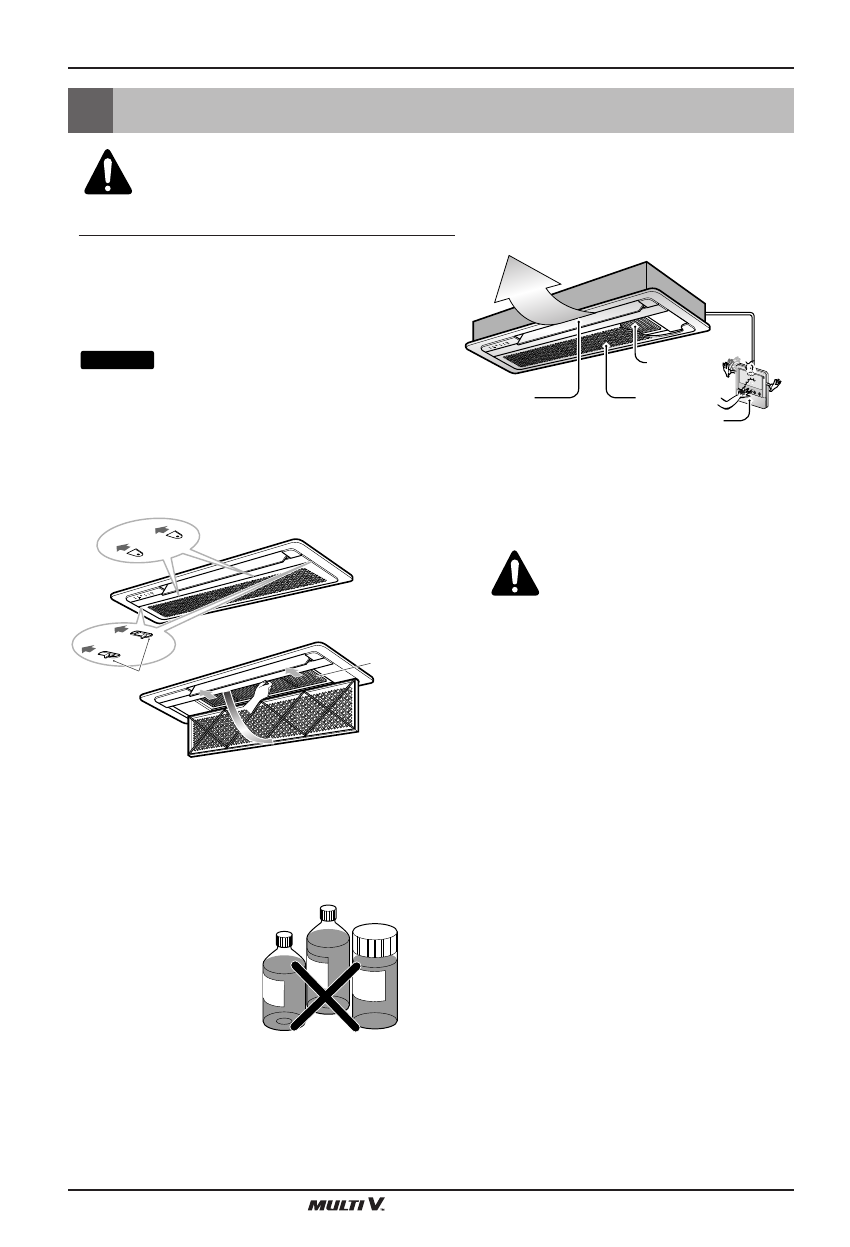 MULTI V.