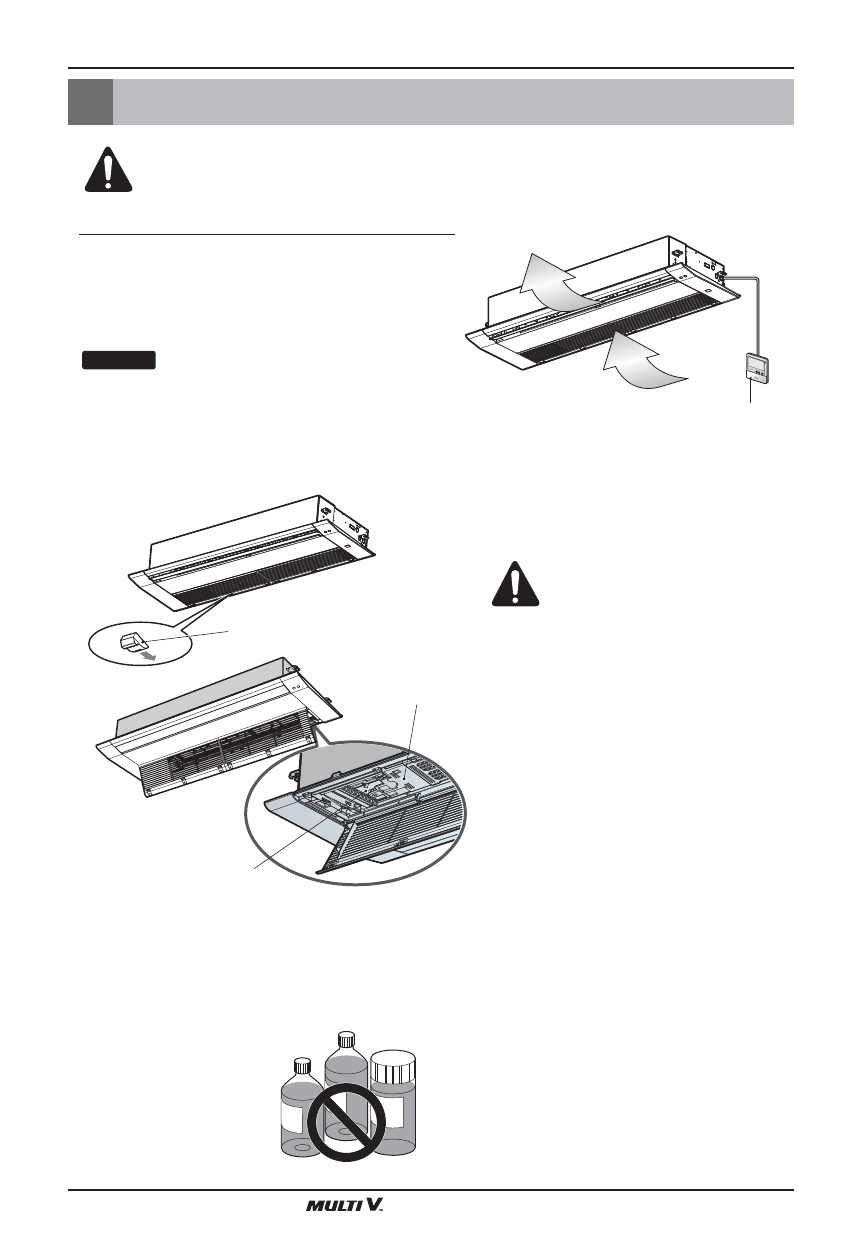 MULTI V.