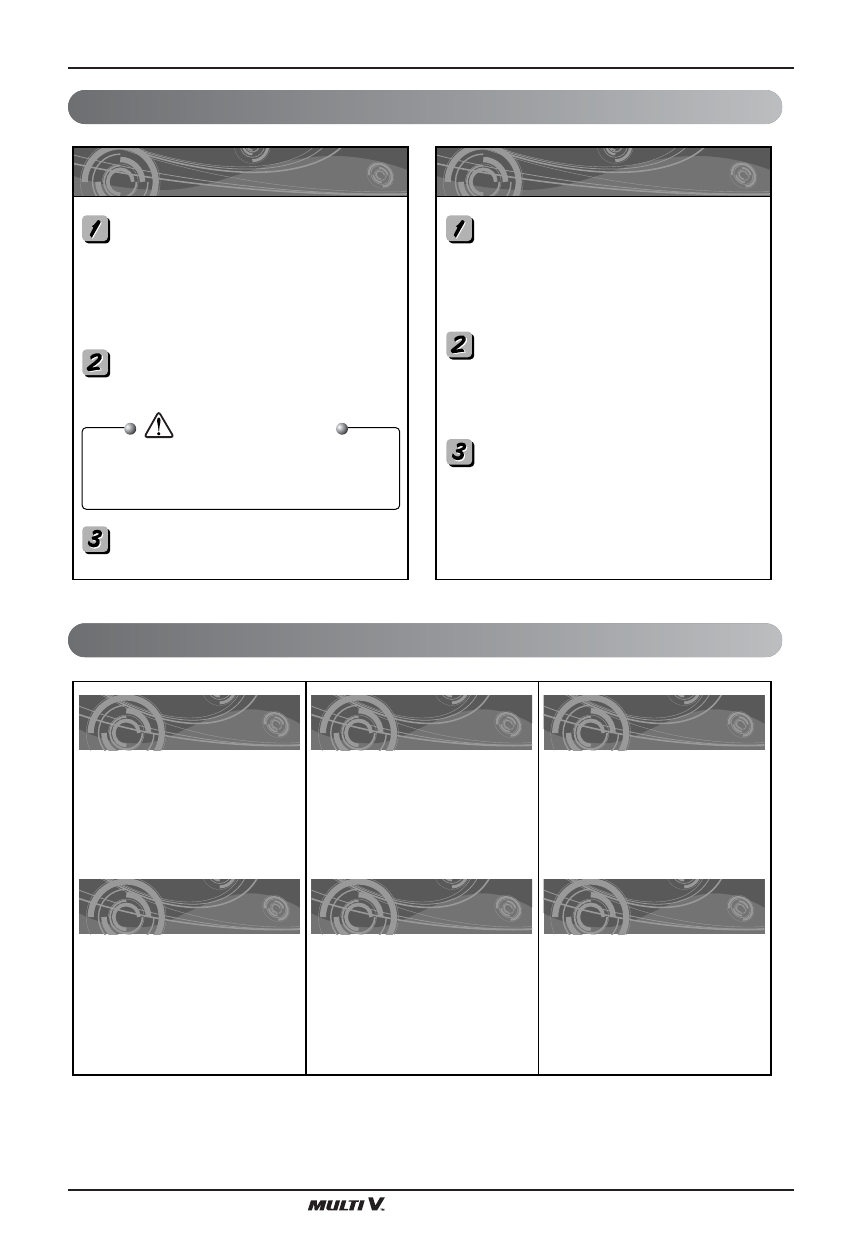 1

2

3

1

2

3

MULTI V.