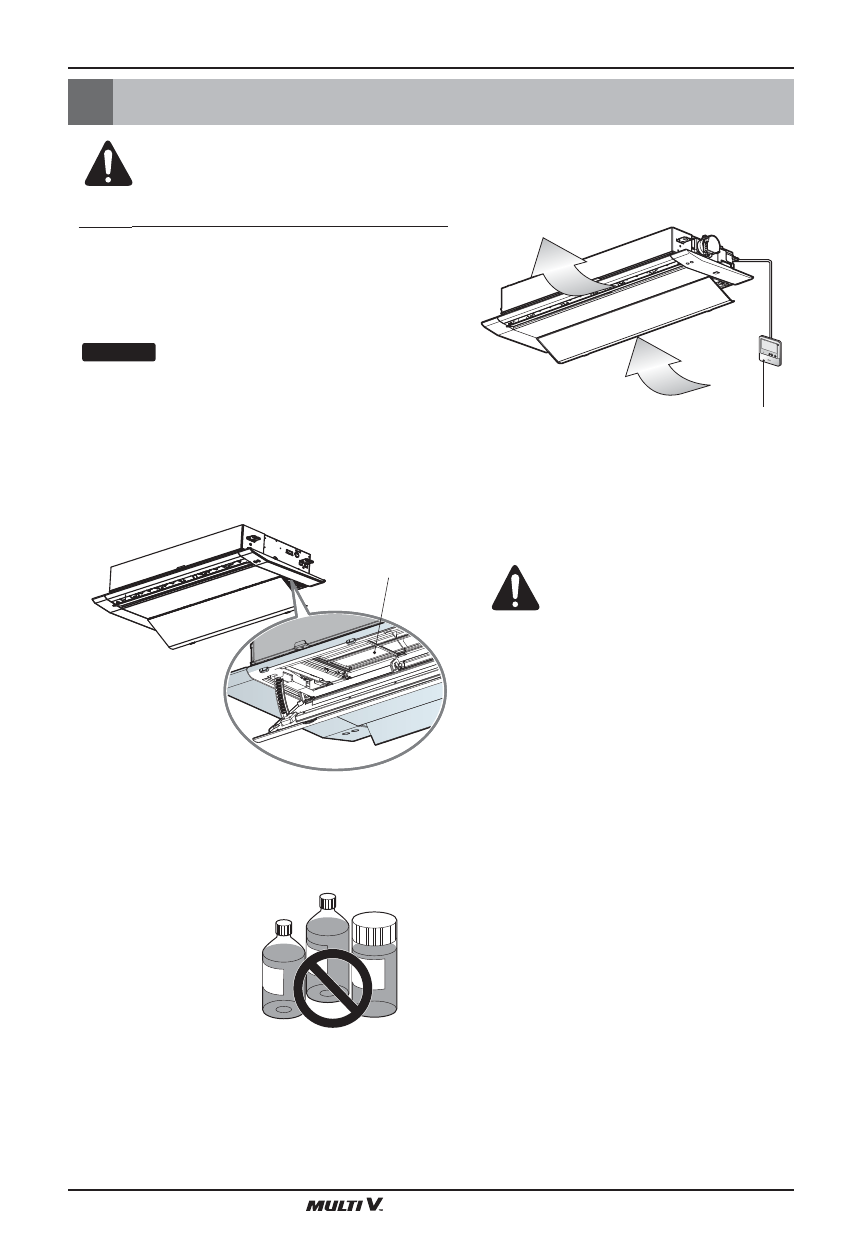 MULTI V.