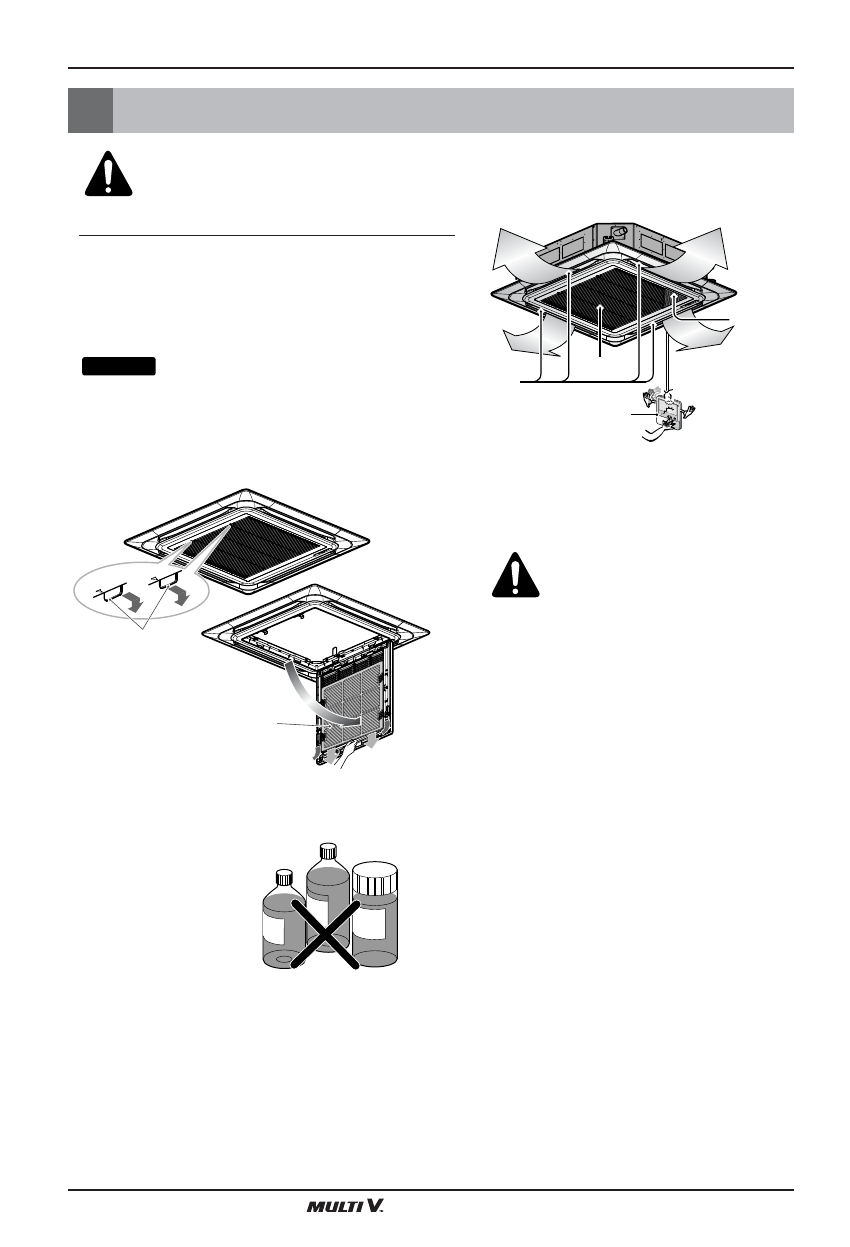 MULTI V.