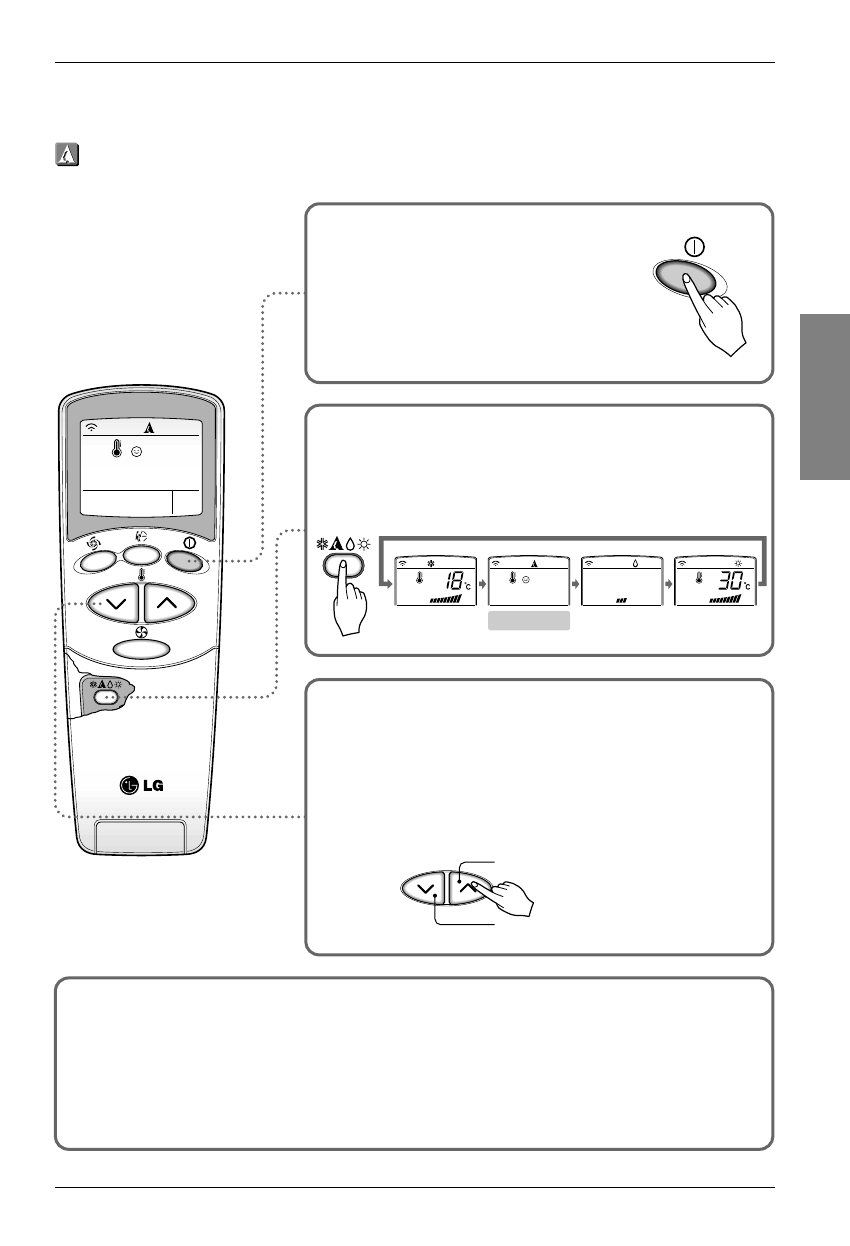 LG

18 °C

30 °C