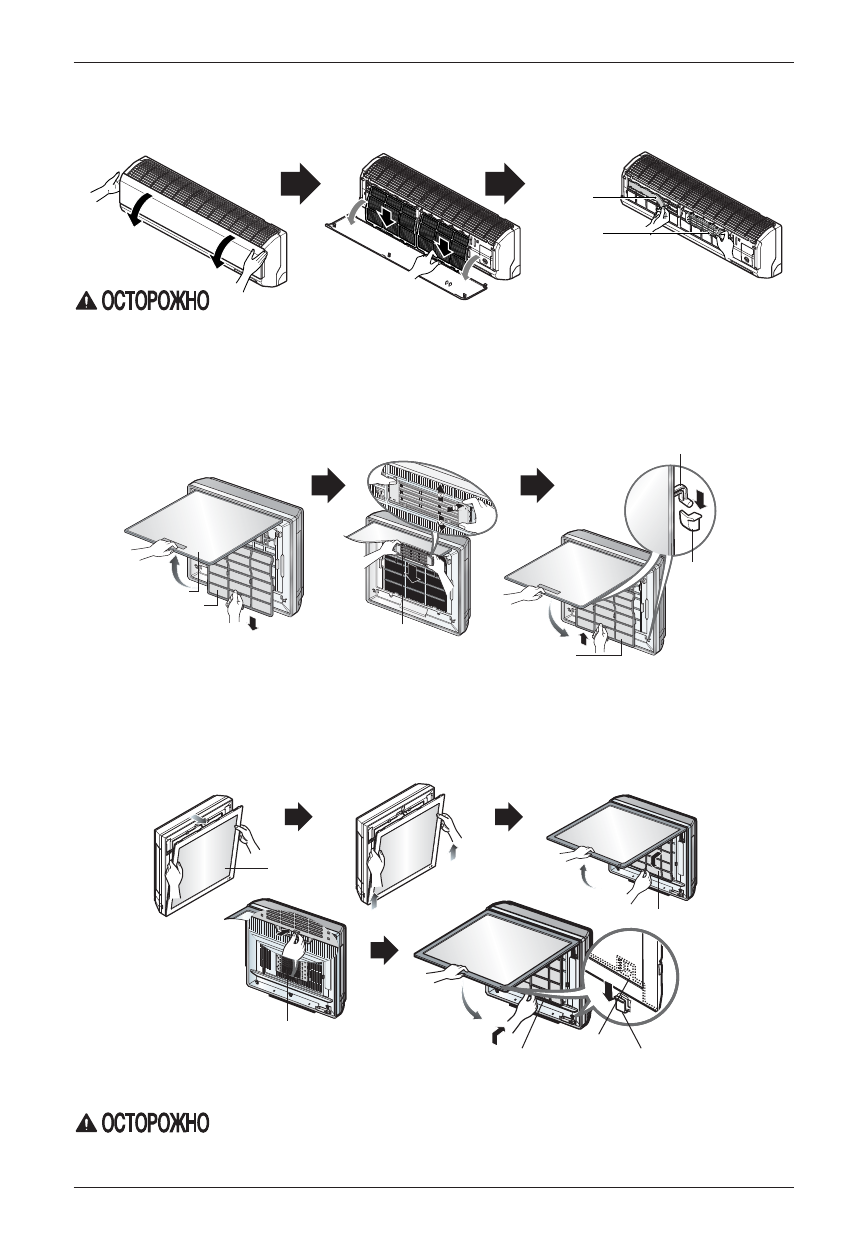 ОСТОРОЖНО

ОСТОРОЖНО