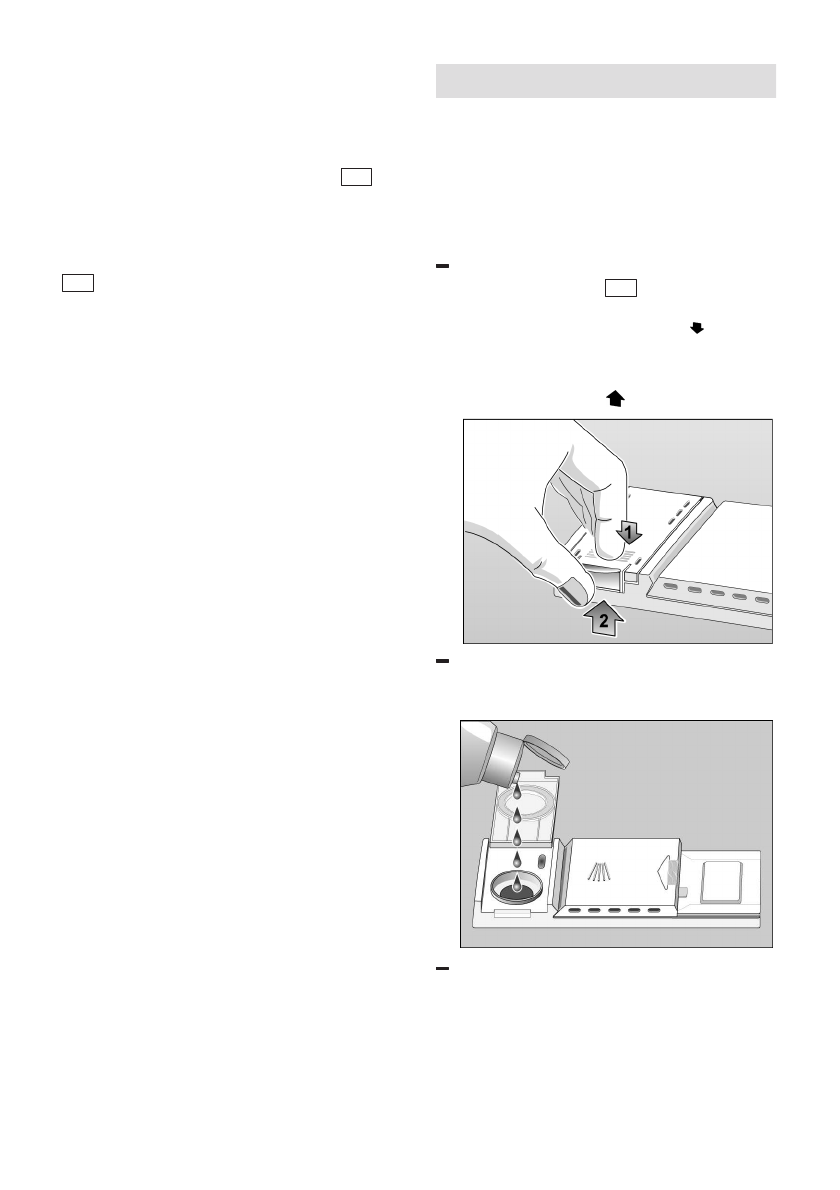 1

2