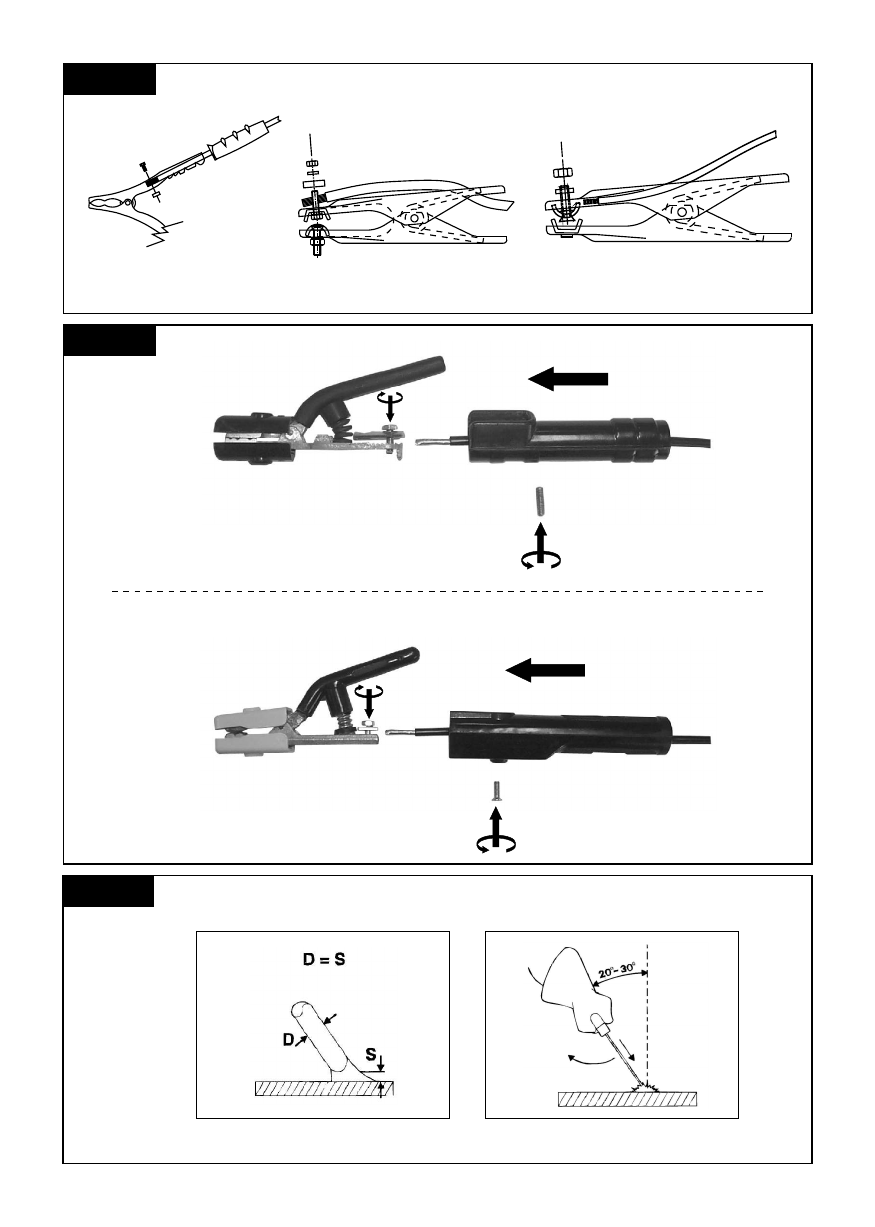 D = S

D

S

20°- 30°