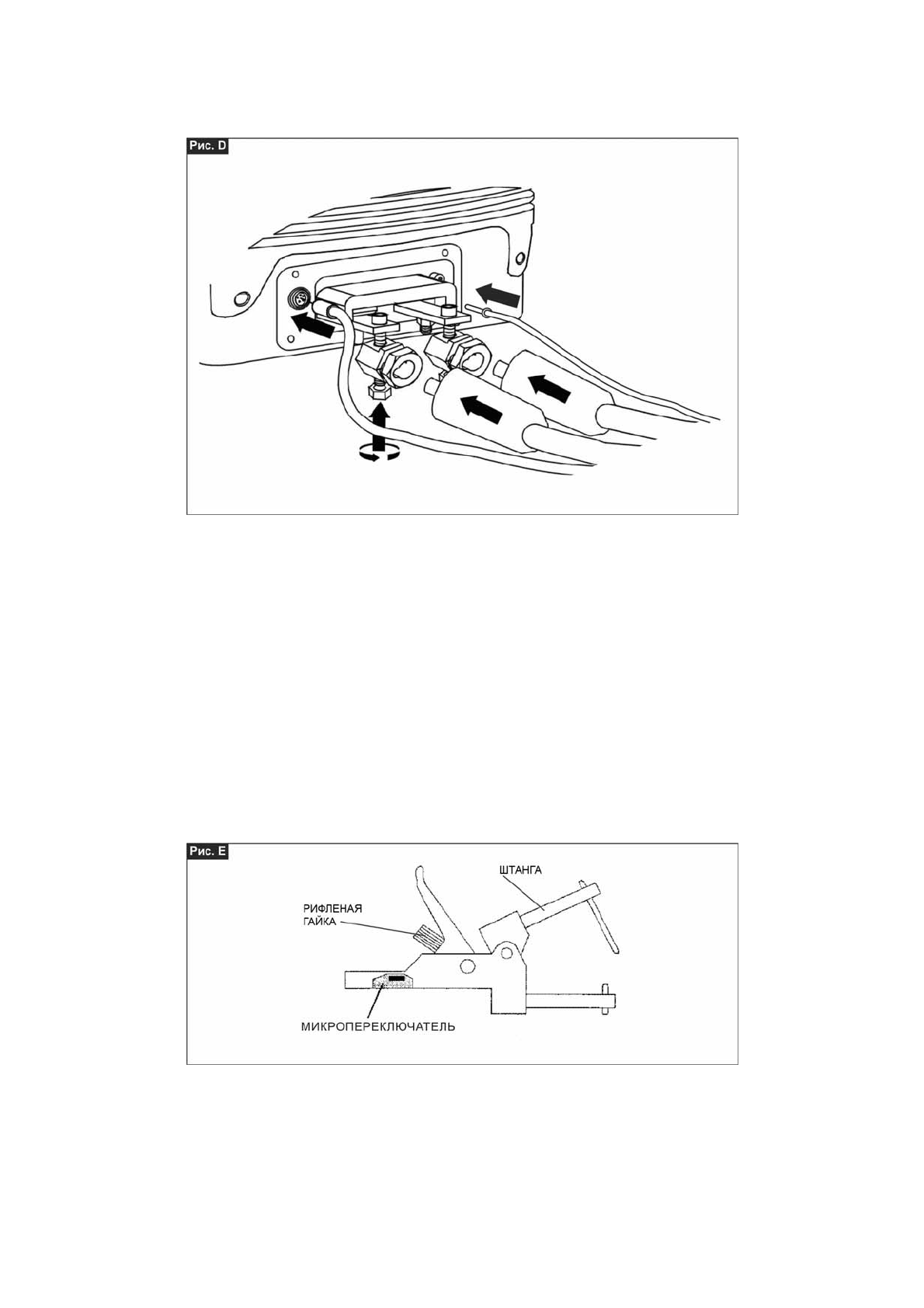 Рис. D

Рис. E

ШТАНГА

РИФЛЕНАЯ ГАЙКА

МИКРОПЕРЕКЛЮЧАТЕЛЬ