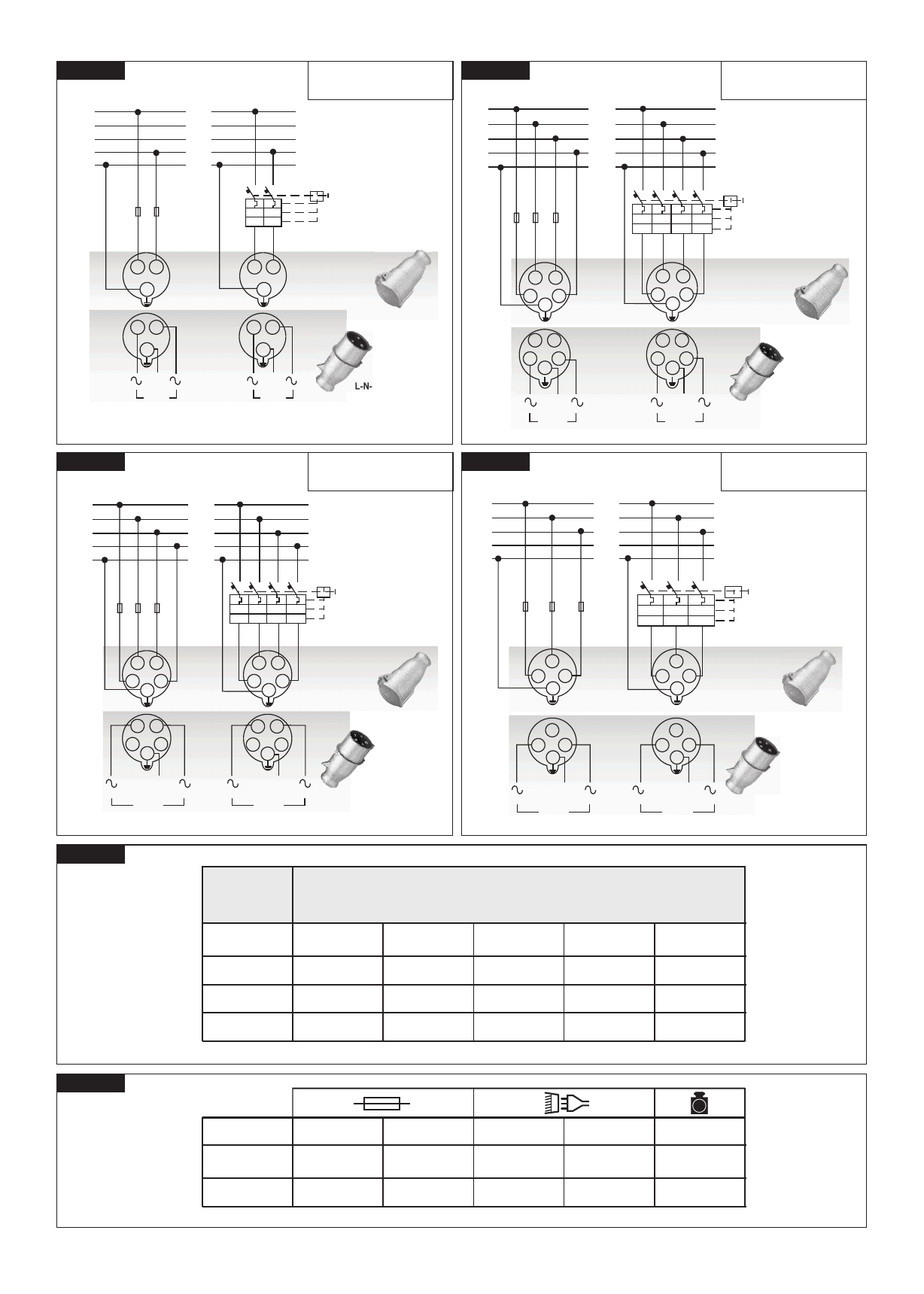 L-N-