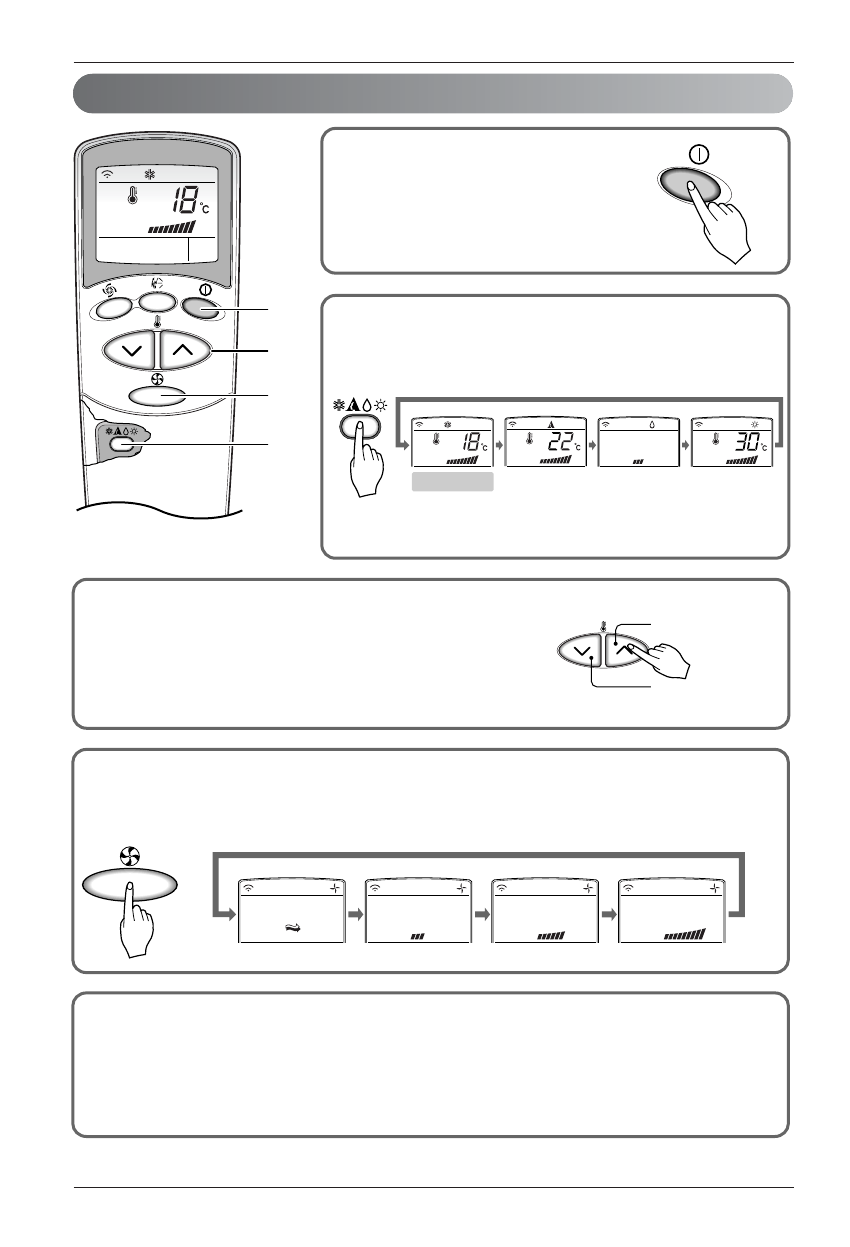 18 °C

18 °C

22 °C

30 °C