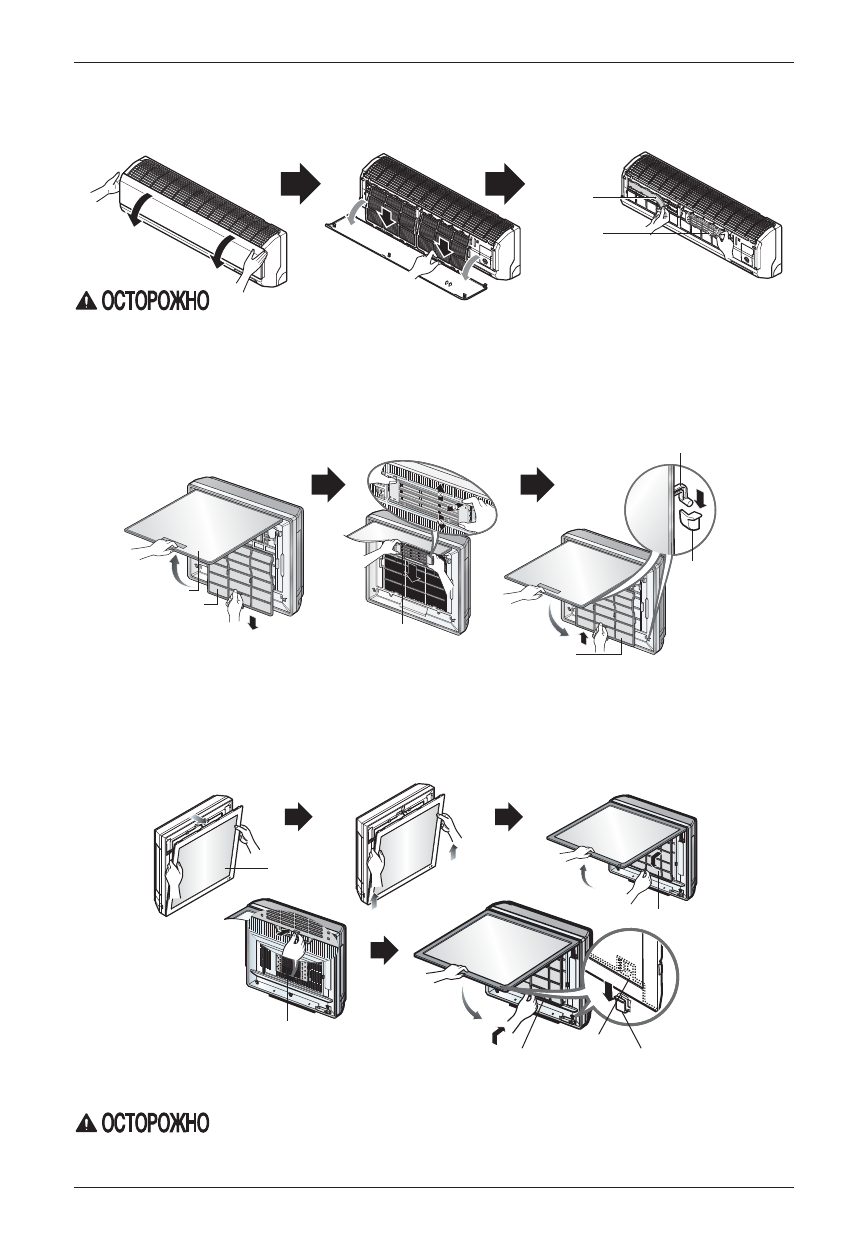 ОСТОРОЖНО

ОСТОРОЖНО