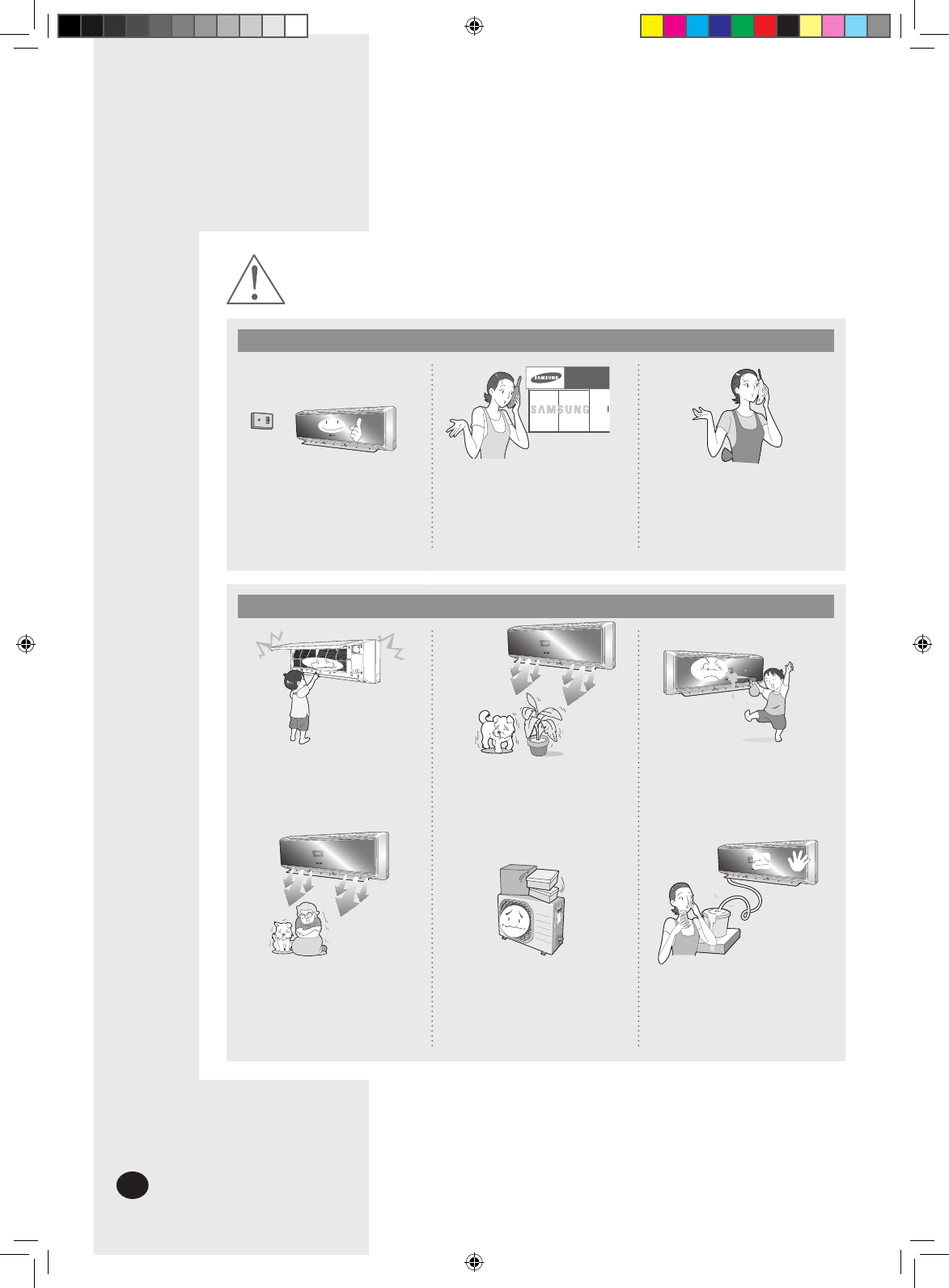 SAMSUNG
SAMSUNG