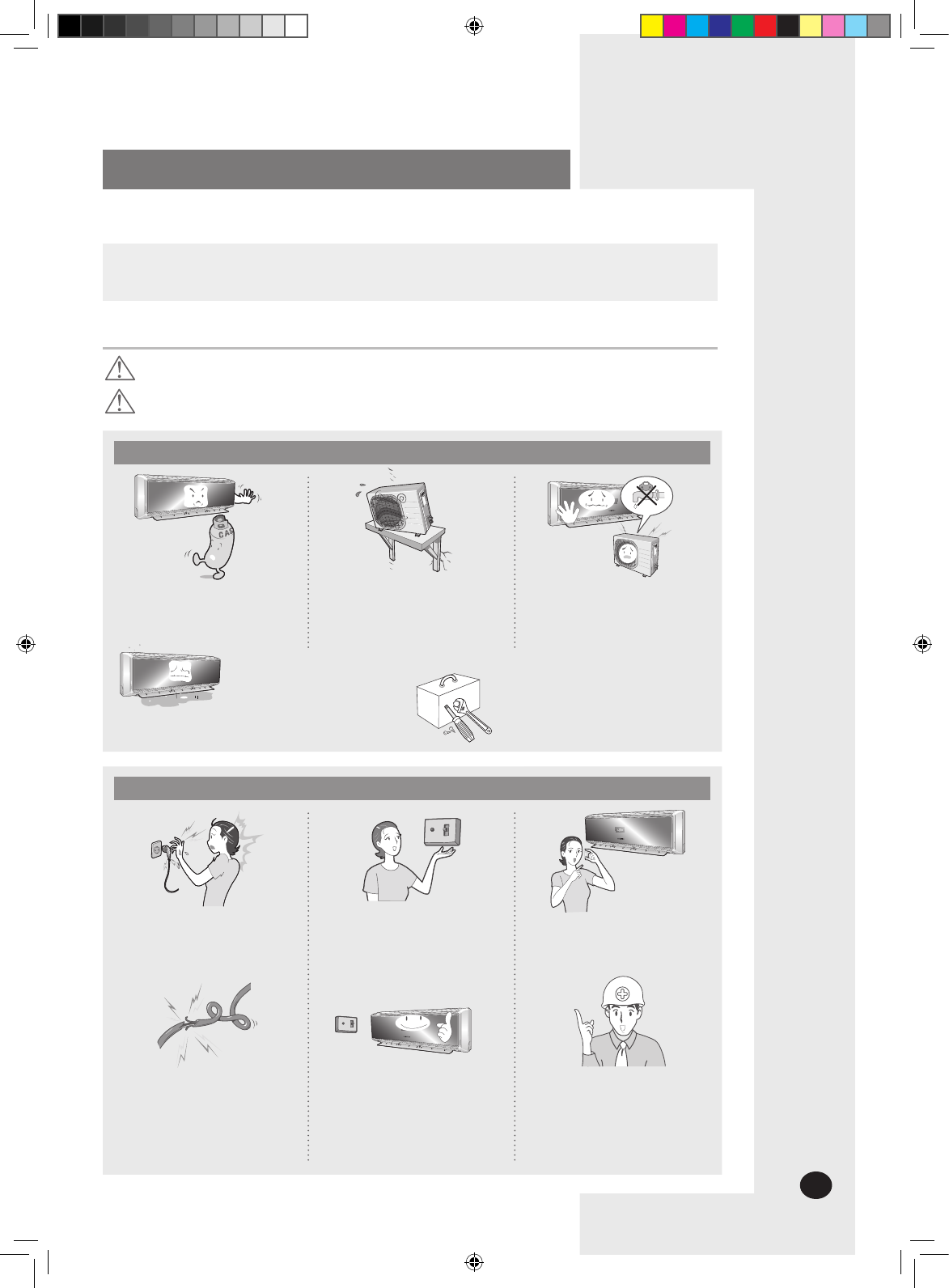 GAS