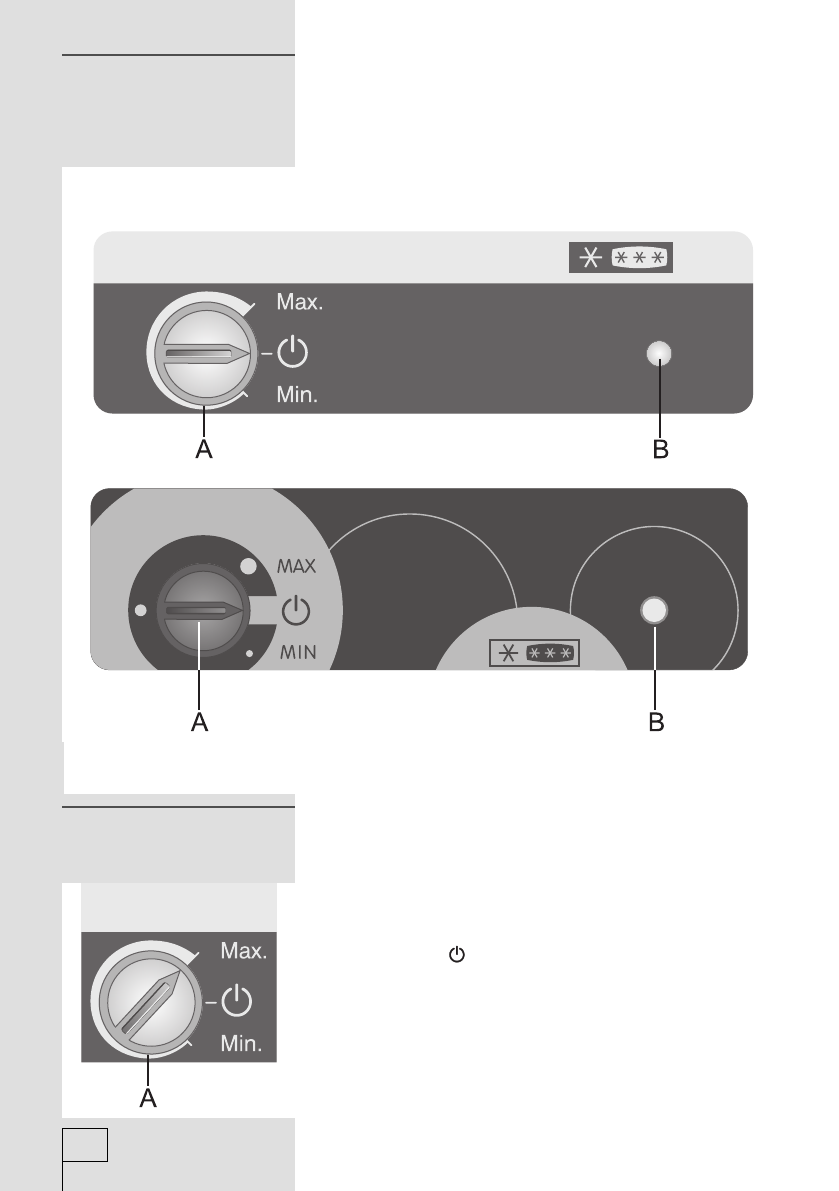 Max.

Min.

A

B

MAX

MIN

A

B

Max.

Min.

A