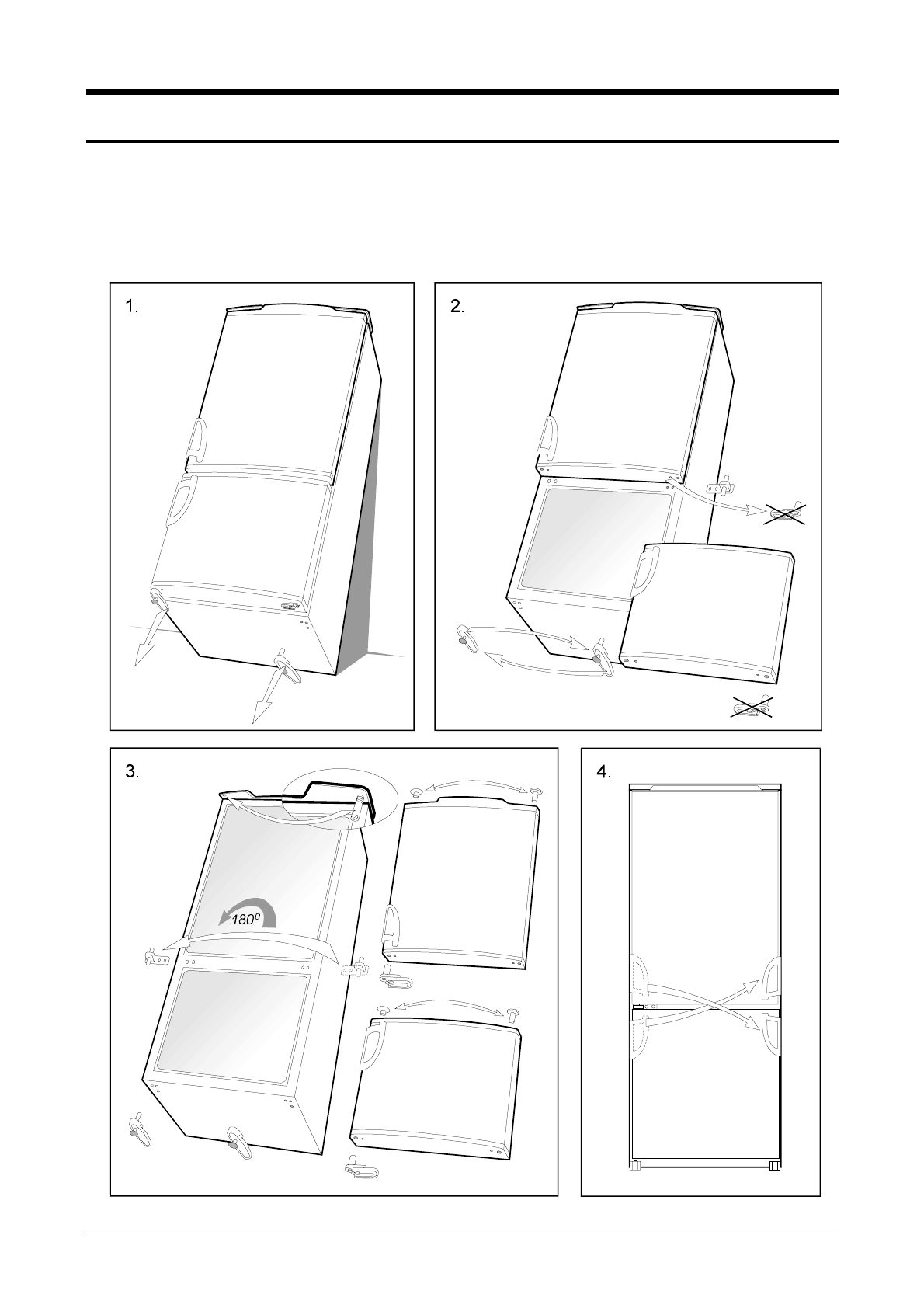 1.

2.

3.

$180^0$

4.