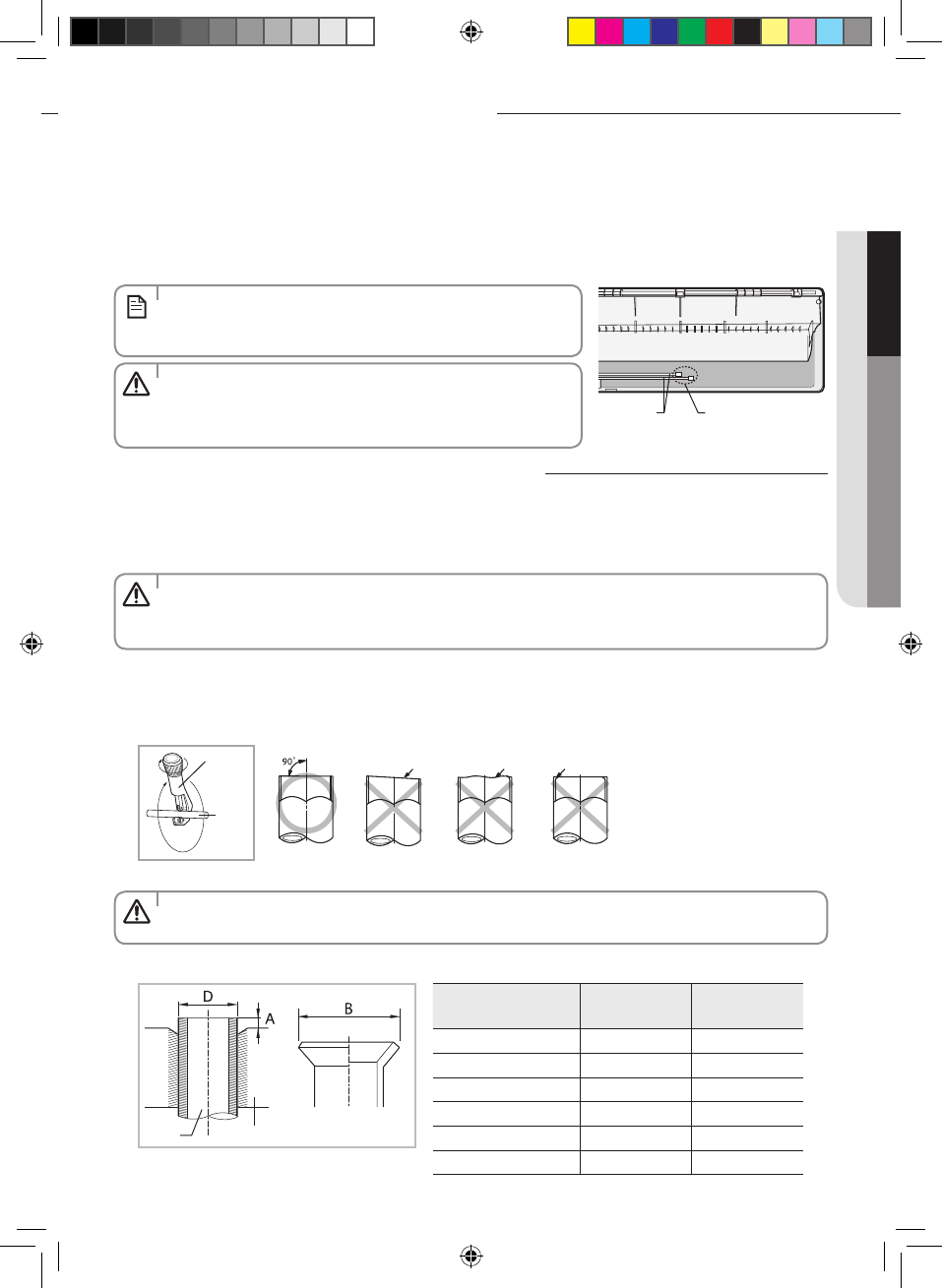 90°

D

A

B