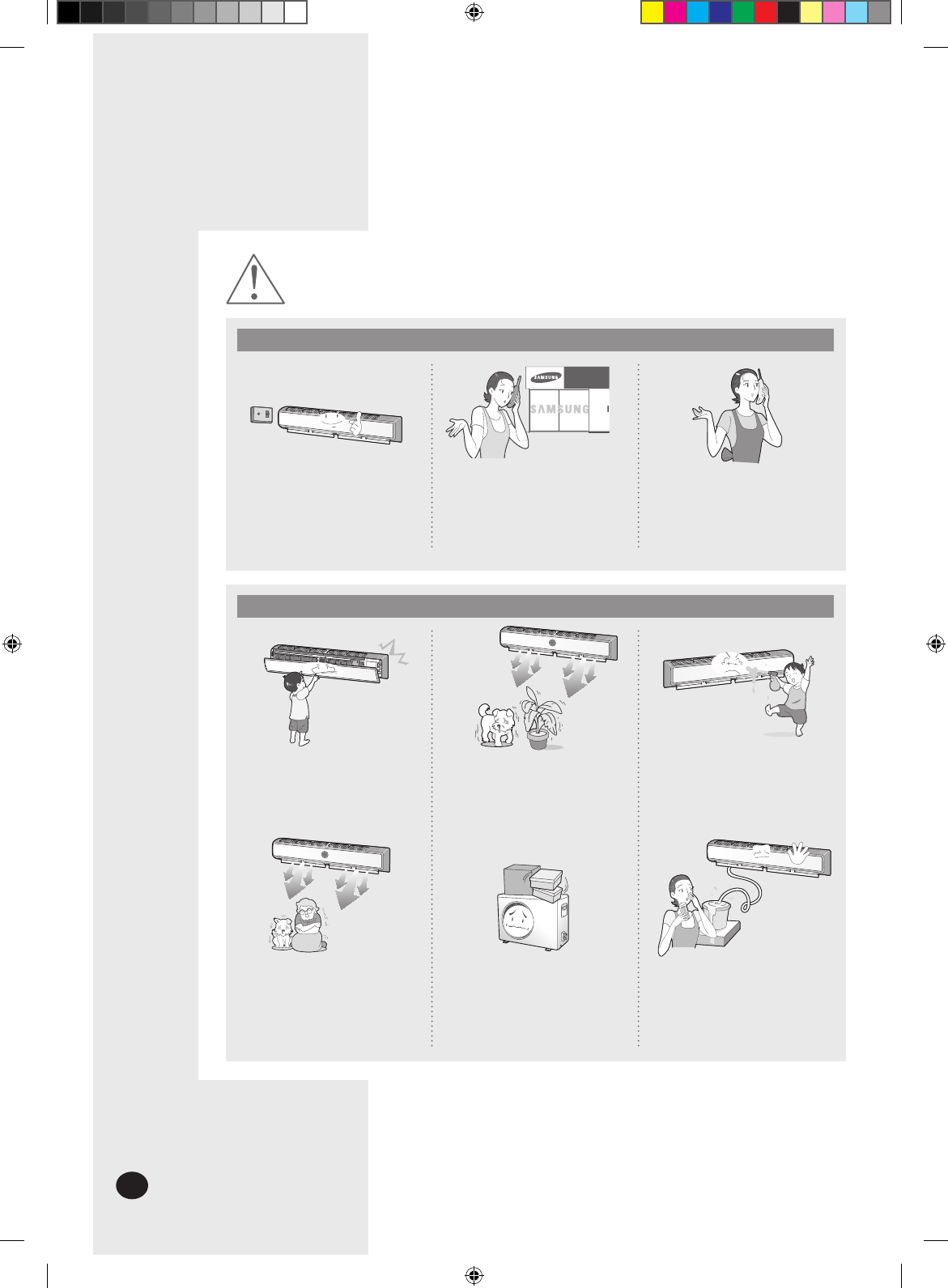 SAMSUNG

SAMSUNG