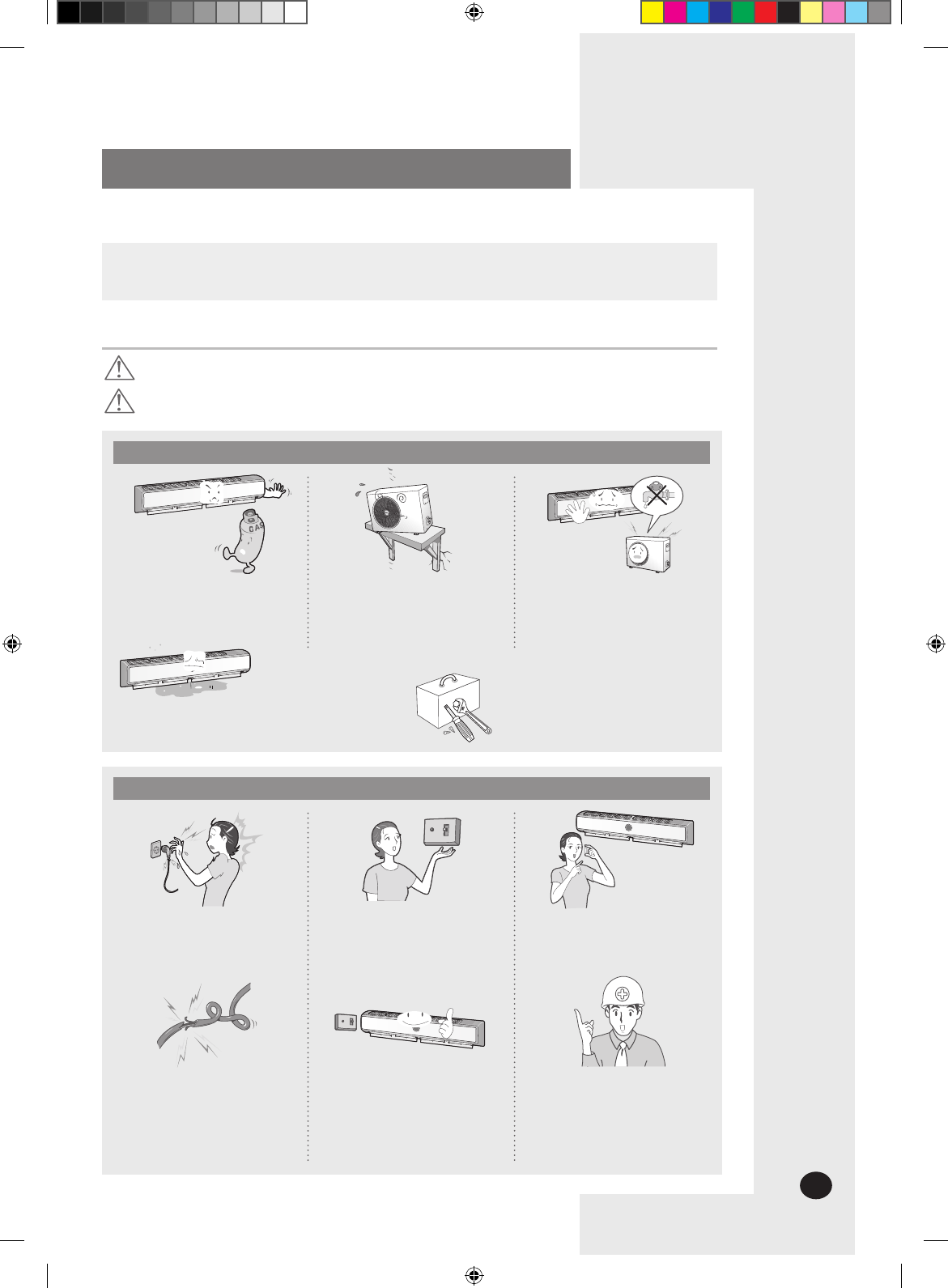 GAS