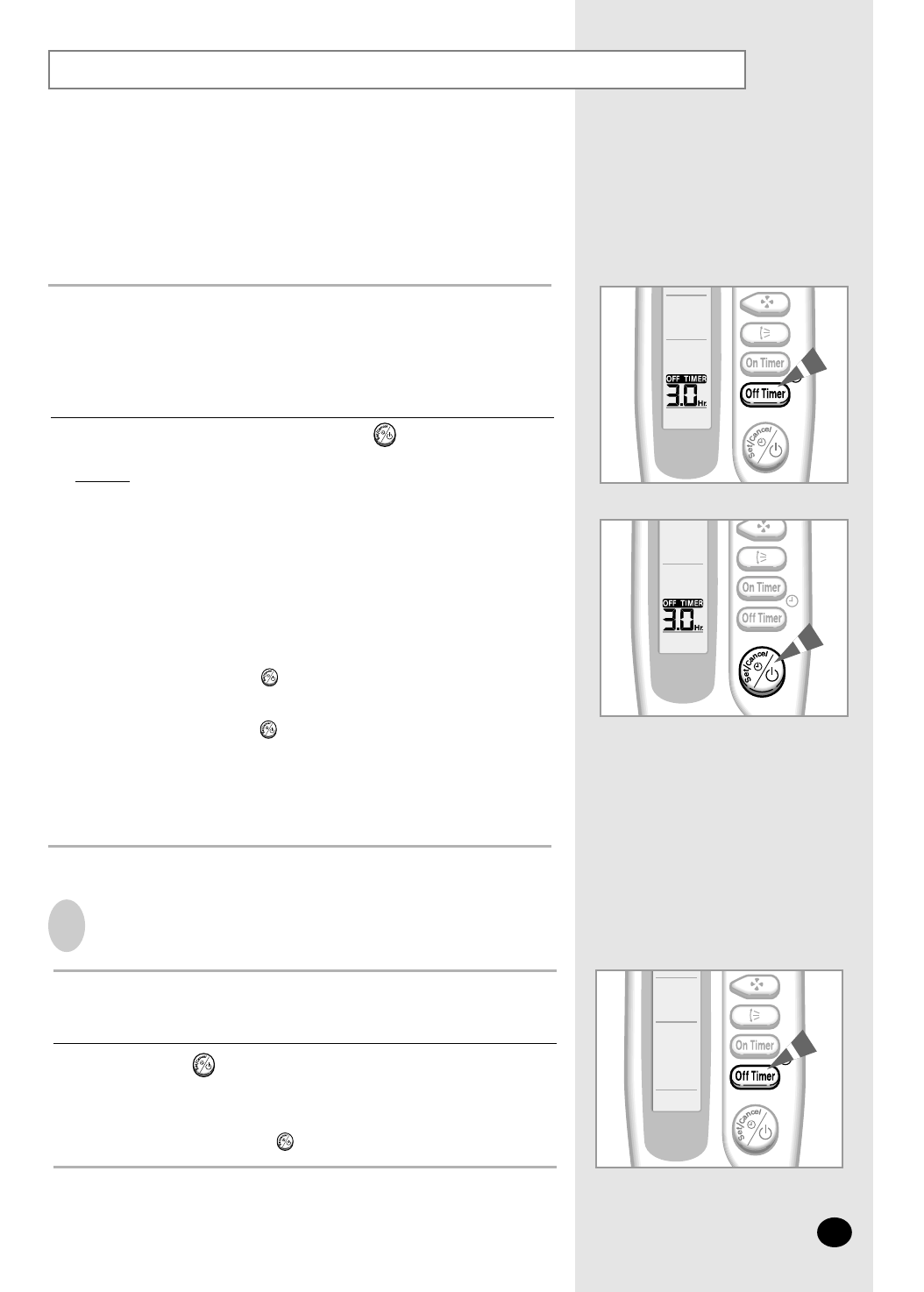 On Timer

Off Timer

OFF TIMER
3.0 Hr.

Set/Cancel

On Timer

Off Timer

OFF TIMER
3.0 Hr.

Set/Cancel

On Timer

Off Timer

Set/Cancel