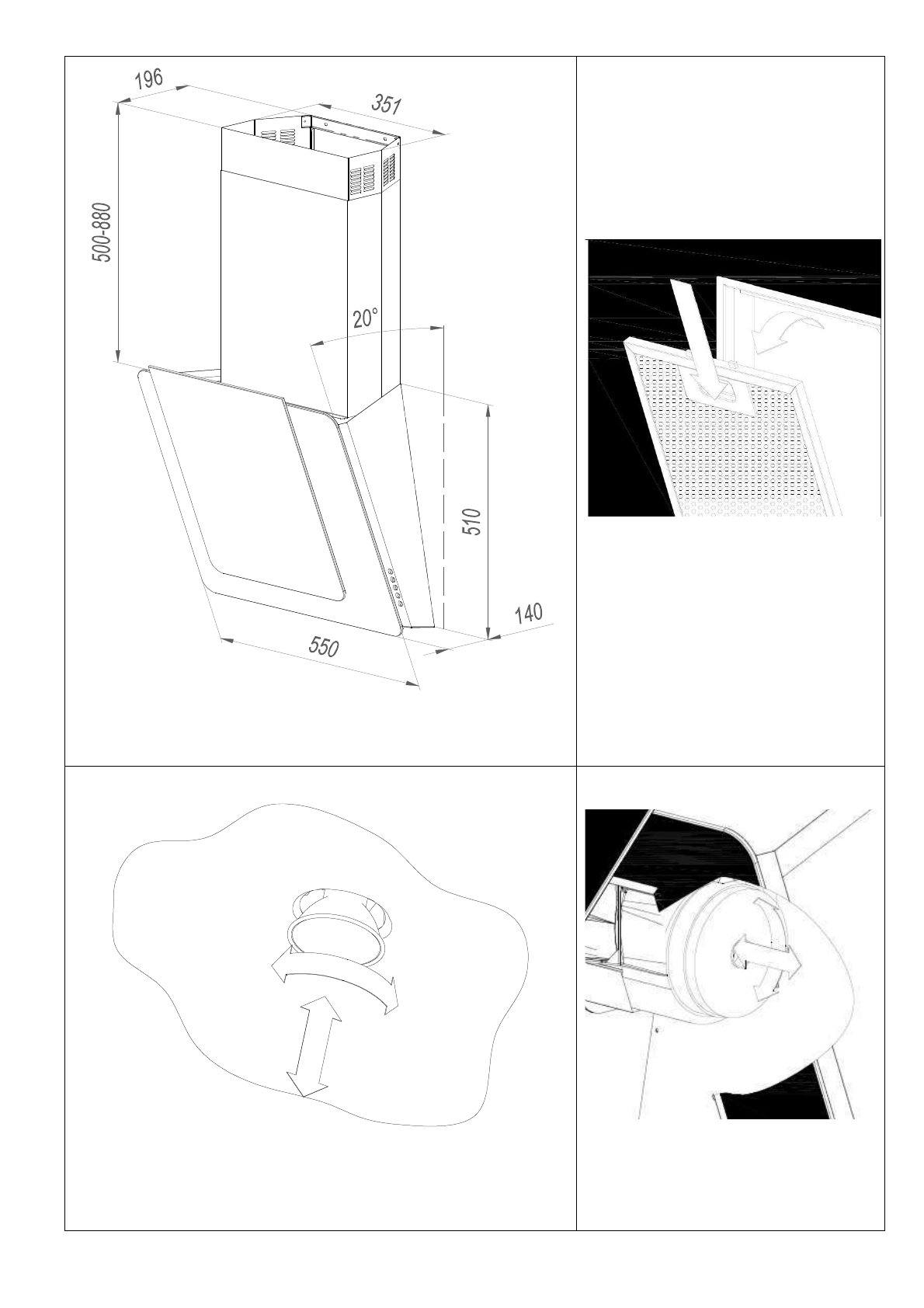 196
351
500-880
20°
510
140
550