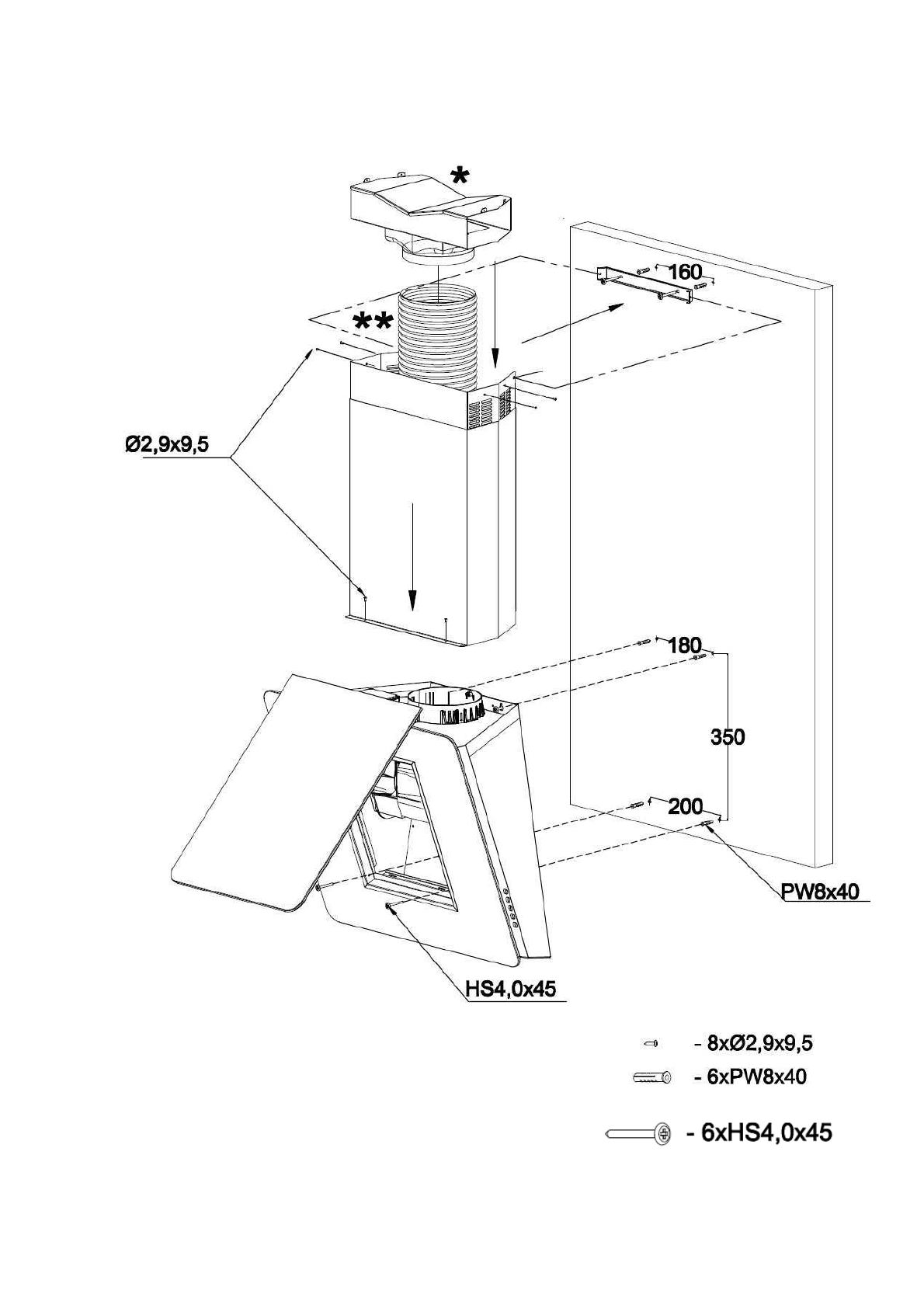 *

160

**

Ø2,9x9,5

180

350

200

PW8x40

HS4,0x45

- 8xØ2,9x9,5

- 6xPW8x40

- 6xHS4,0x45