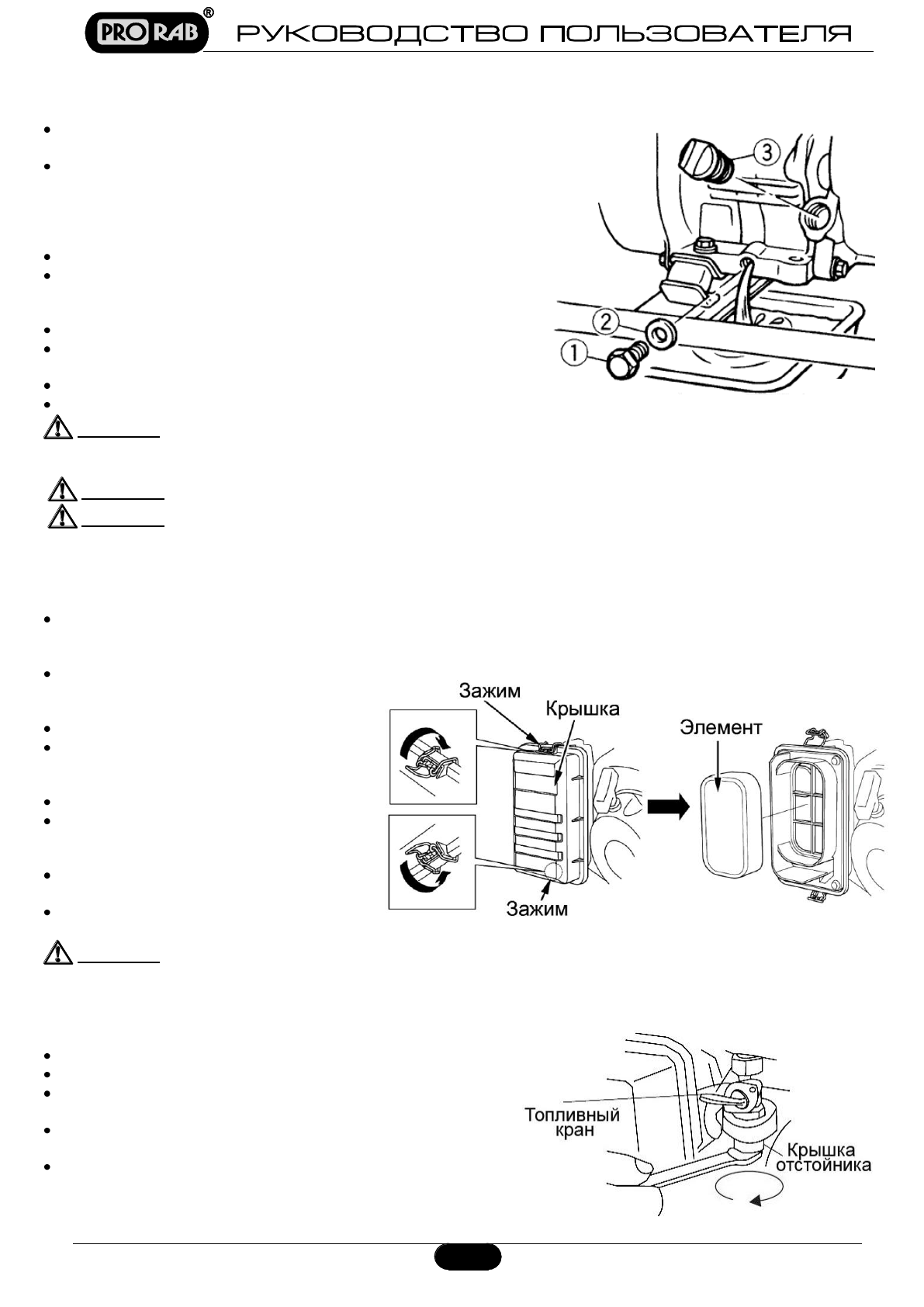 PRORAB® РУКОВОДСТВО ПОЛЬЗОВАТЕЛЯ

3

2

1

Зажим

Крышка

Элемент

Зажим

Топливный кран

Крышка отстойника