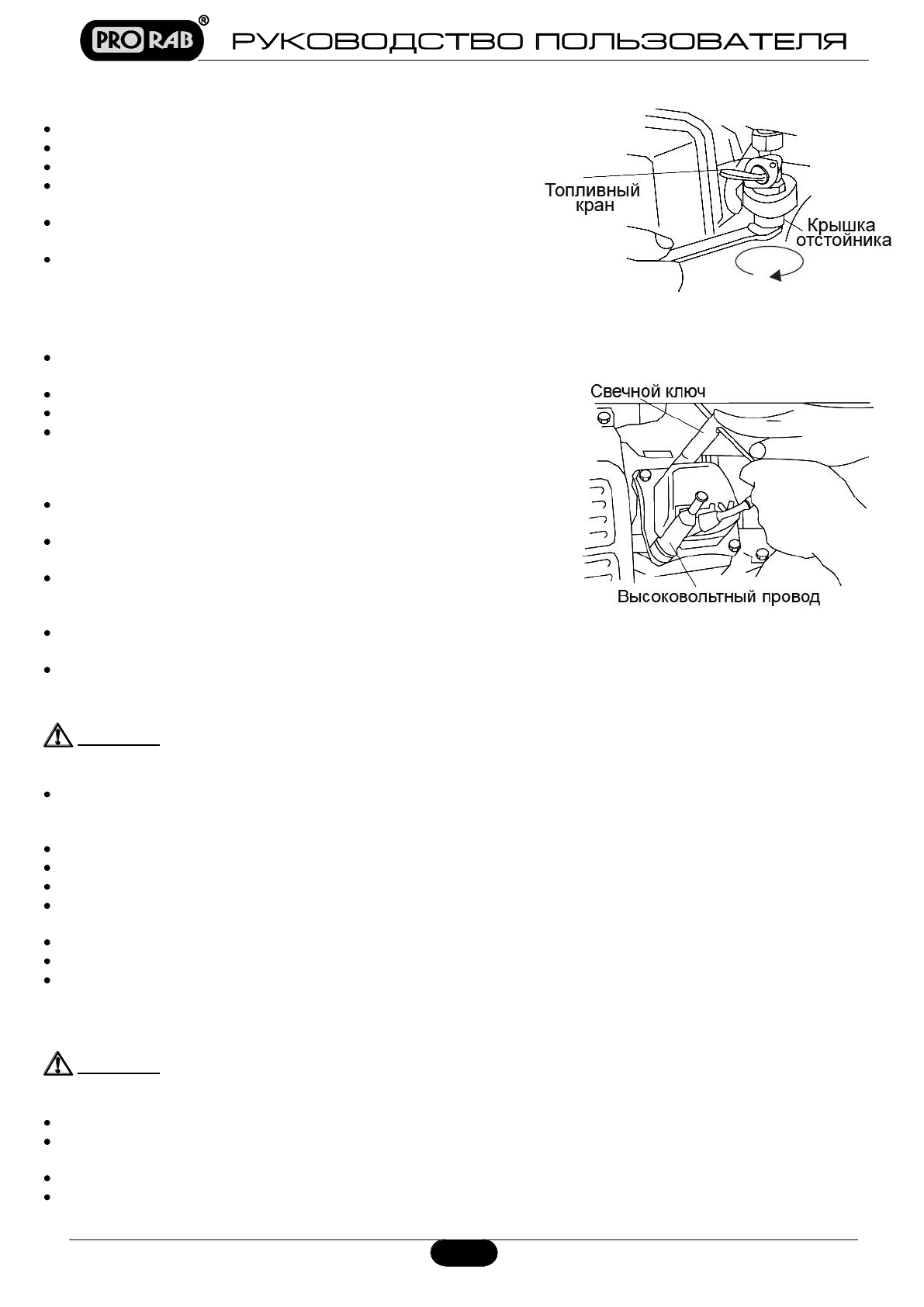 PRO RAB®

РУКОВОДСТВО ПОЛЬЗОВАТЕЛЯ

Топливный кран

Крышка отстойника

Свечной ключ

Высоковольтный провод