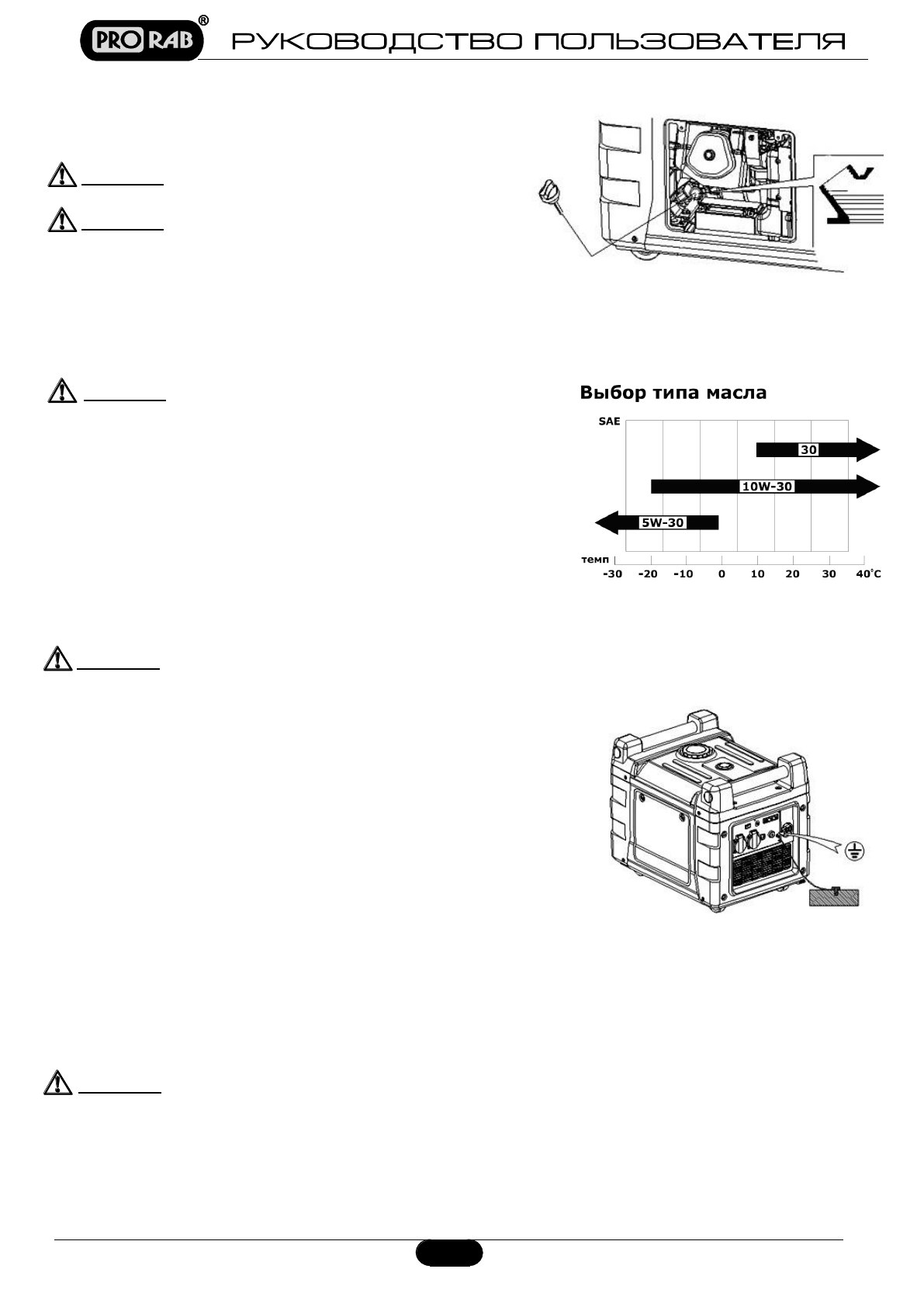 PRO RAB®

РУКОВОДСТВО ПОЛЬЗОВАТЕЛЯ

Выбор типа масла

SAE

30

10W-30

5W-30

темп

-30 -20 -10 0 10 20 30 40°C