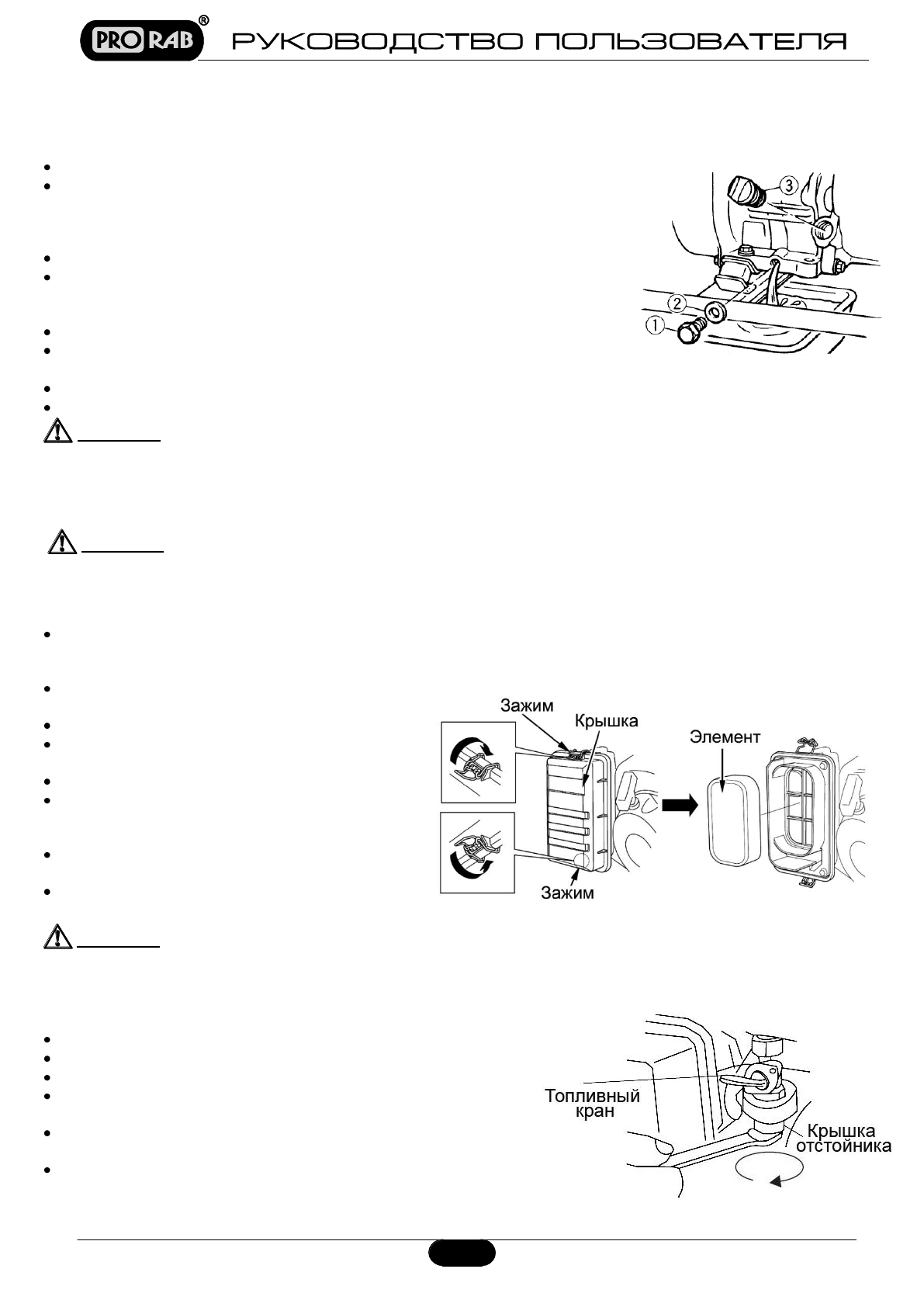 PRO RAB®
РУКОВОДСТВО ПОЛЬЗОВАТЕЛЯ

③
②
①

Зажим
Крышка
Элемент
Зажим

Топливный кран
Крышка отстойника