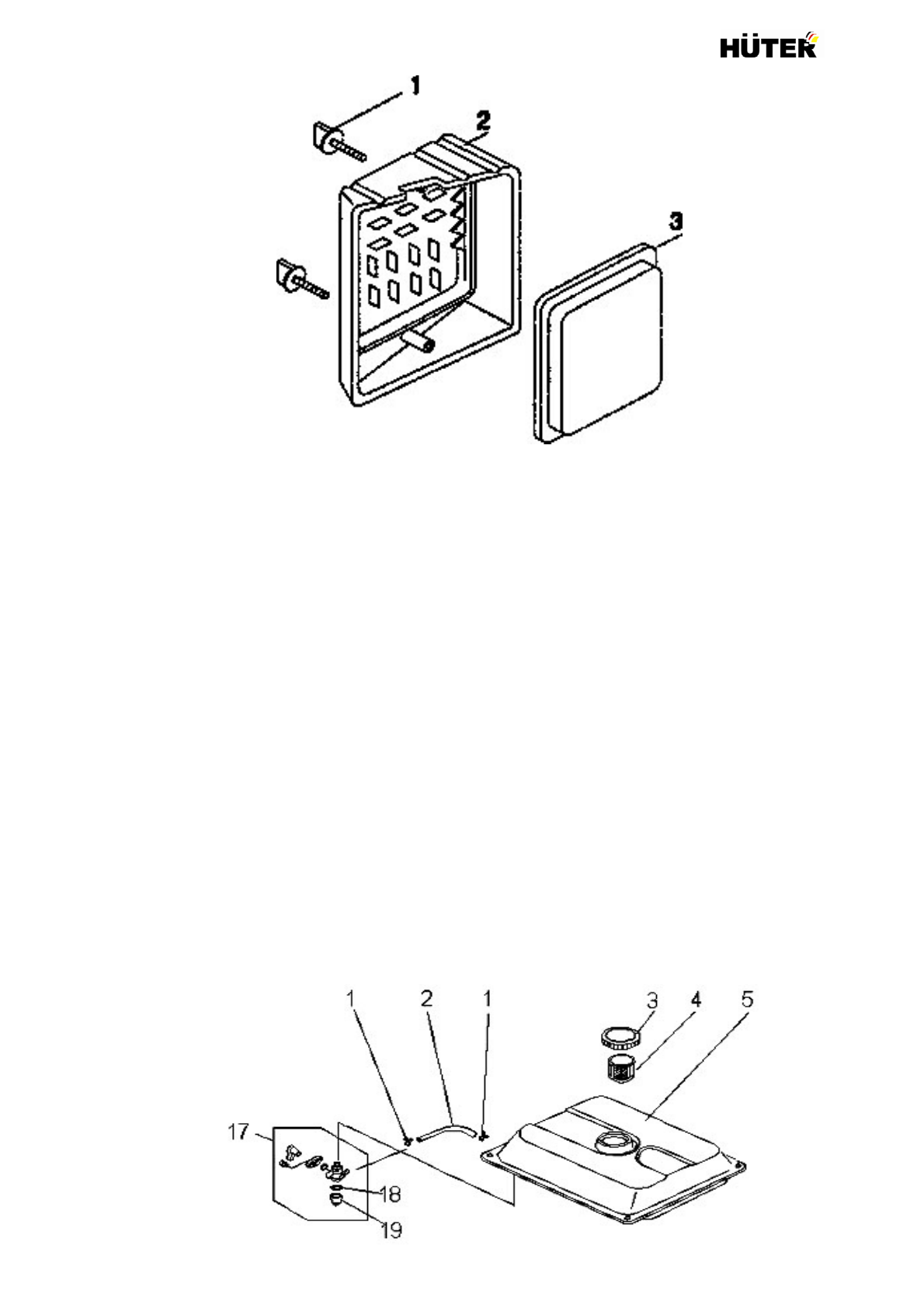 HÜTER

1
2
3

1 2 1 3 4 5
17
18
19