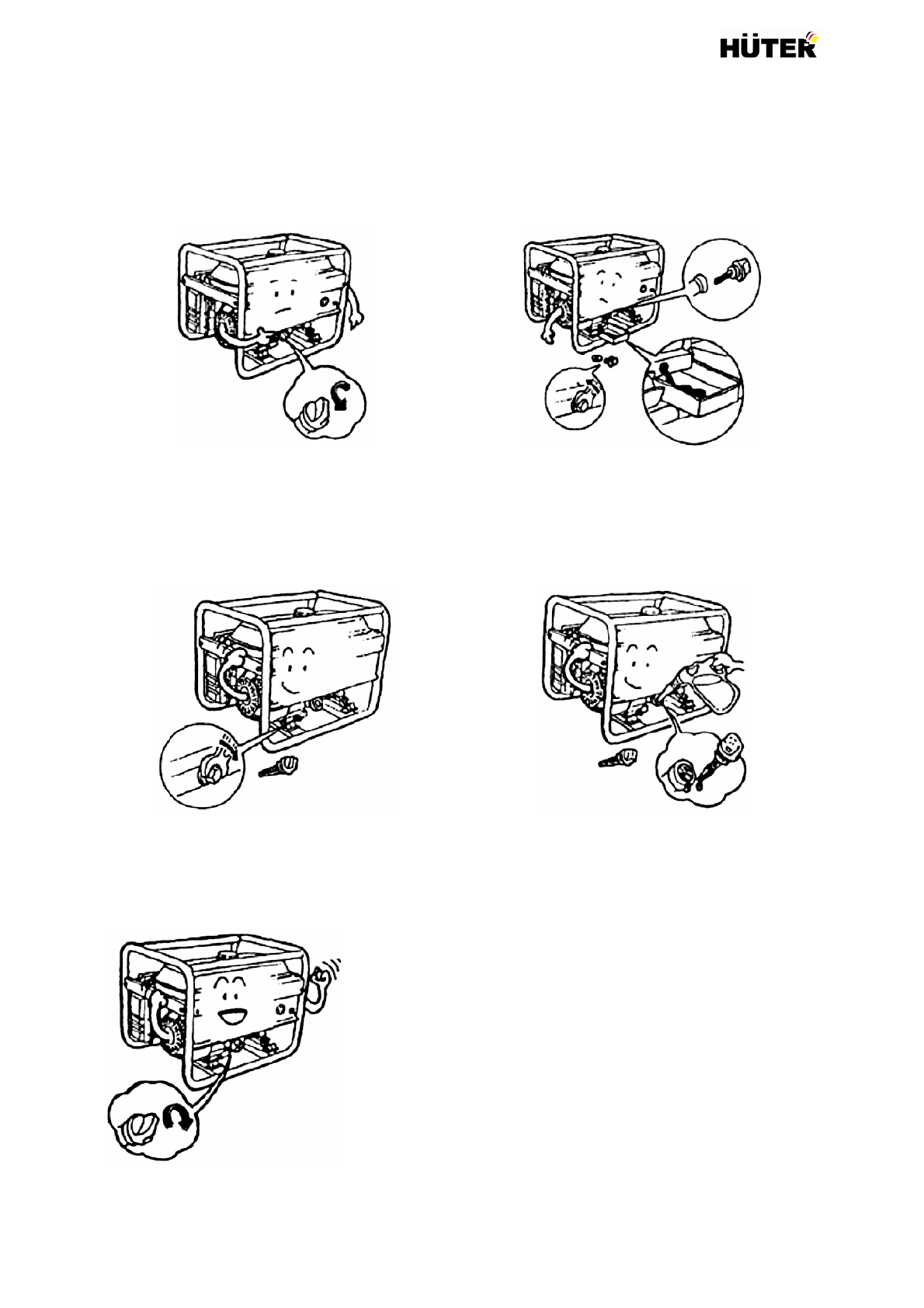 HÜTER