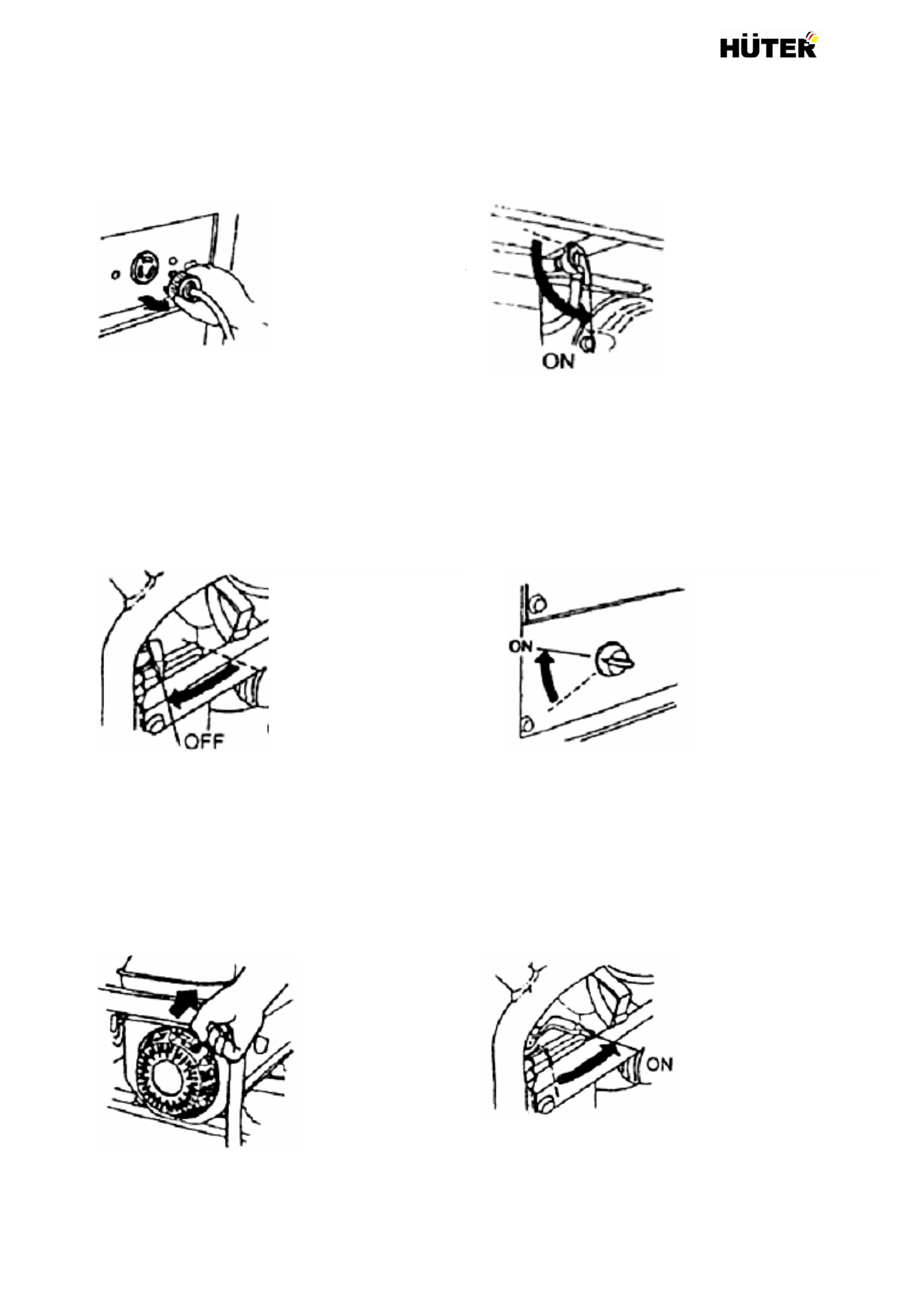 HÜTER

ON

OFF

ON

ON