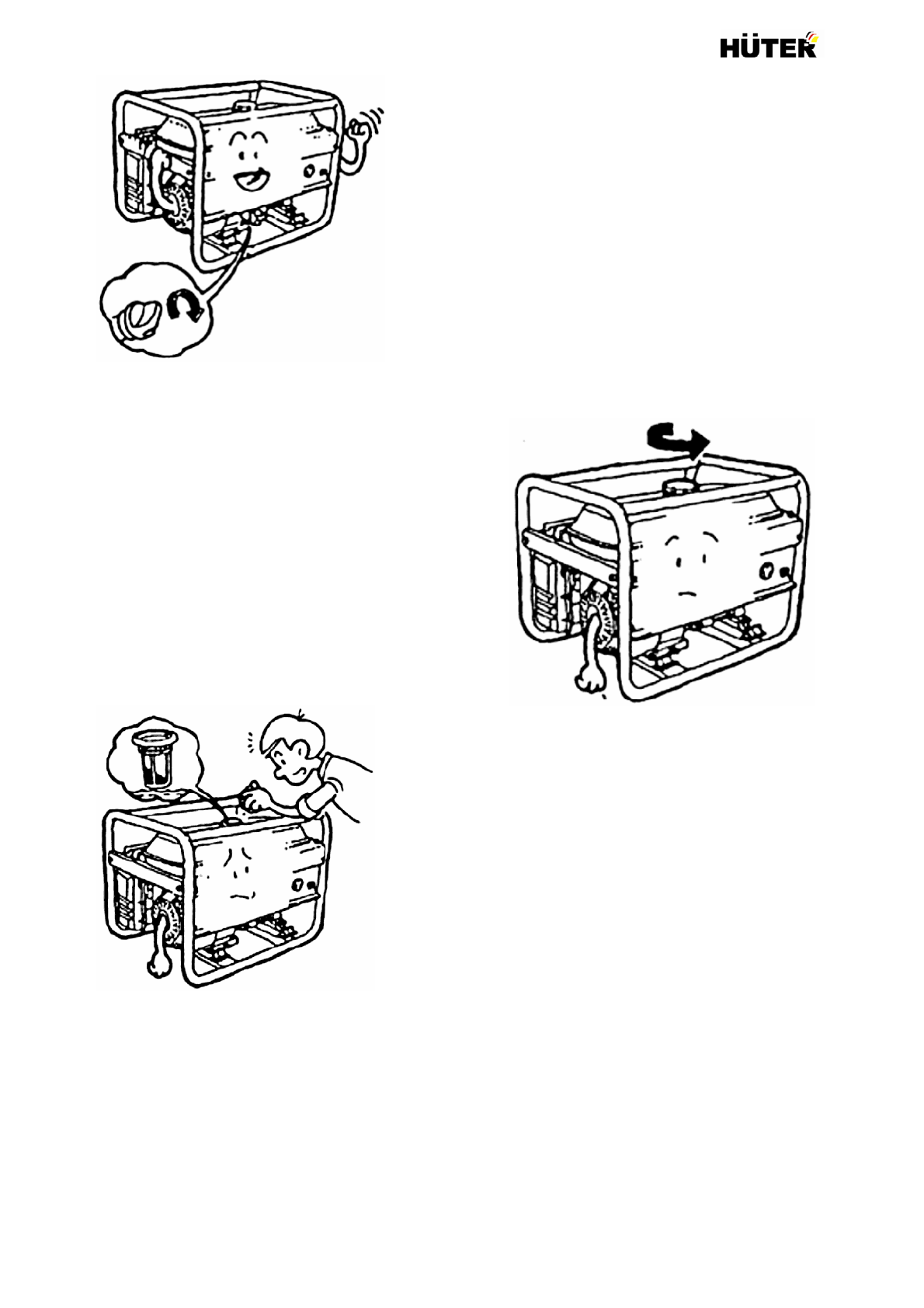 HÜTER