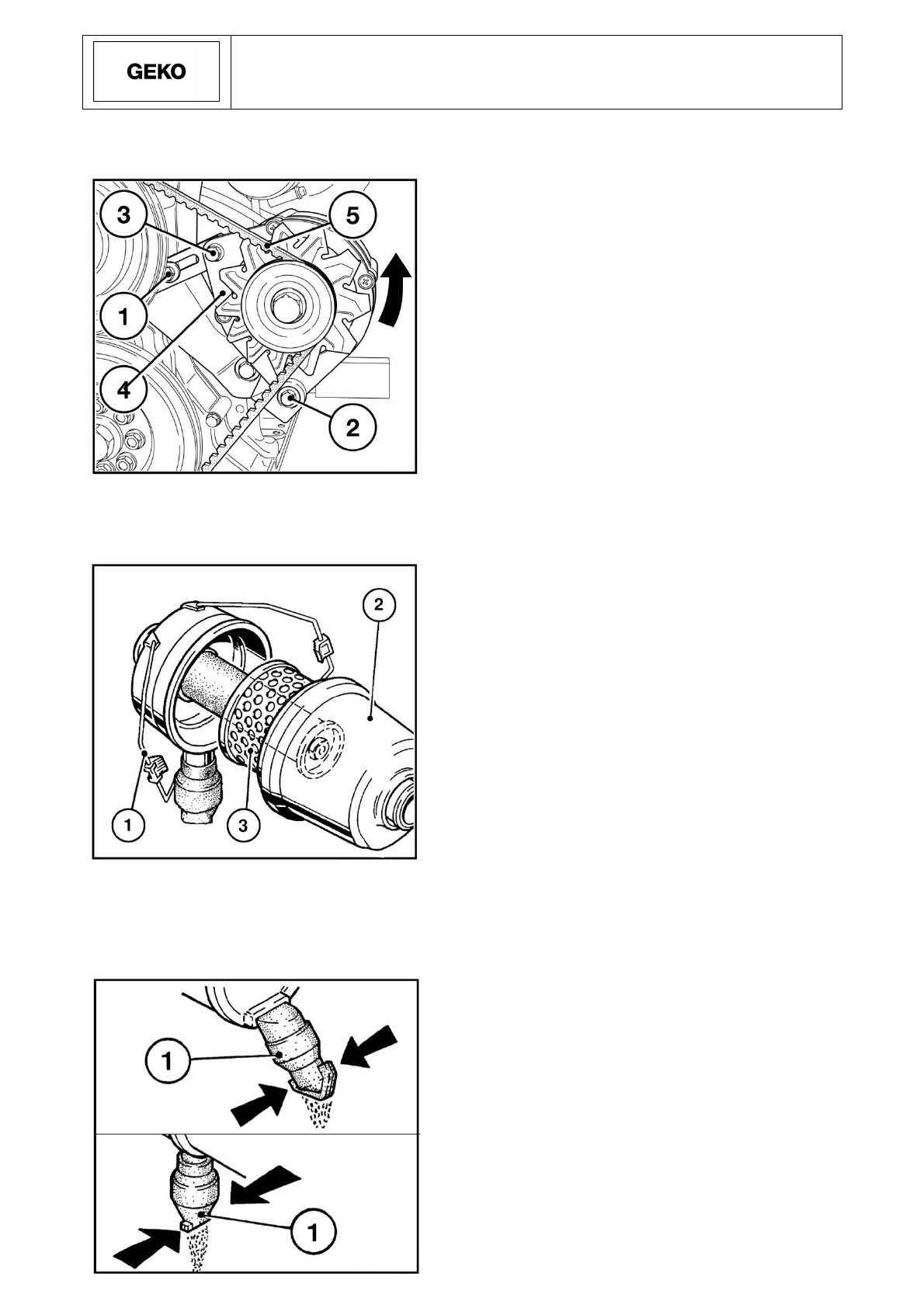 GEKO

3
5
1
4
2

2
1
3

1
1