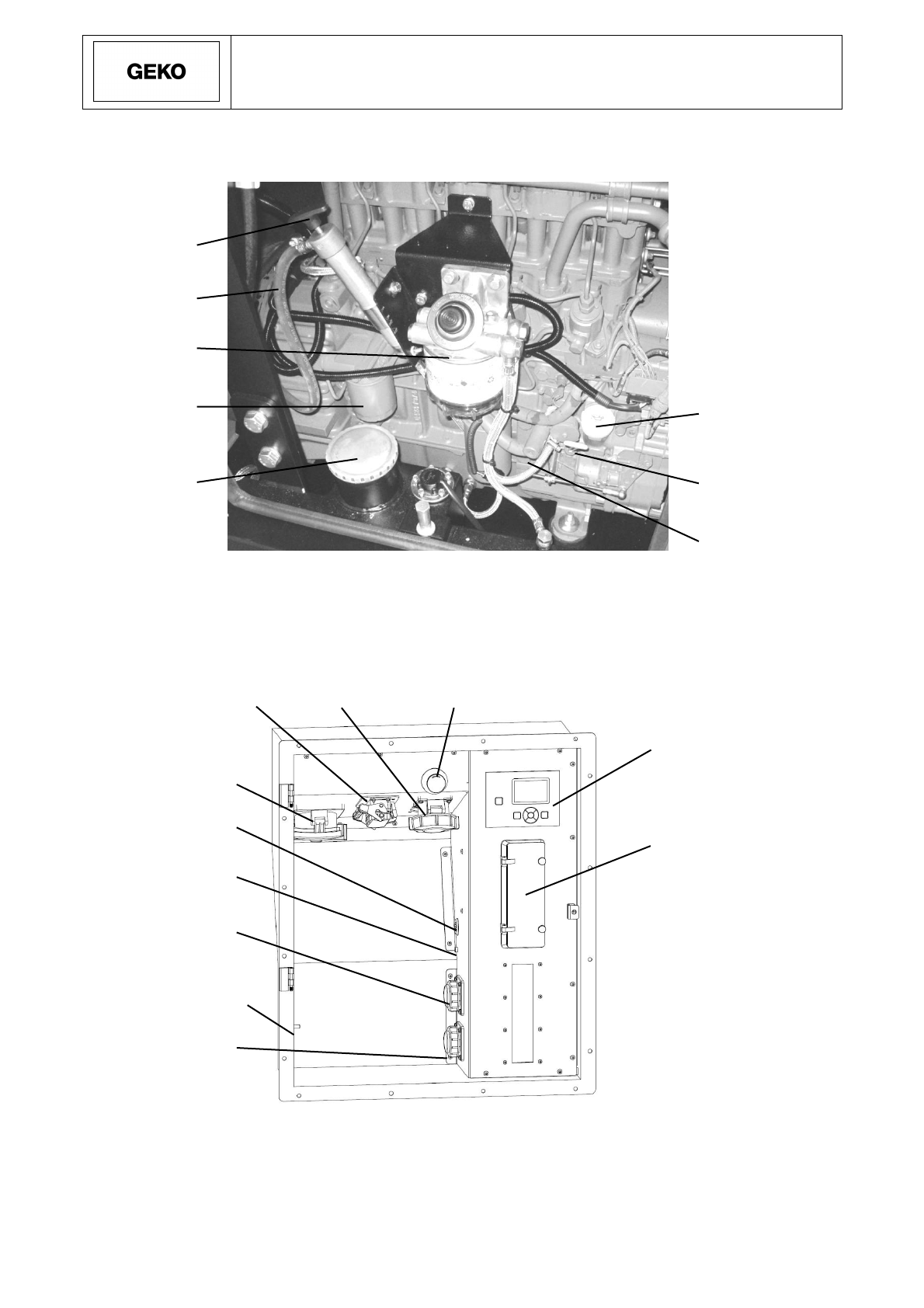 GEKO