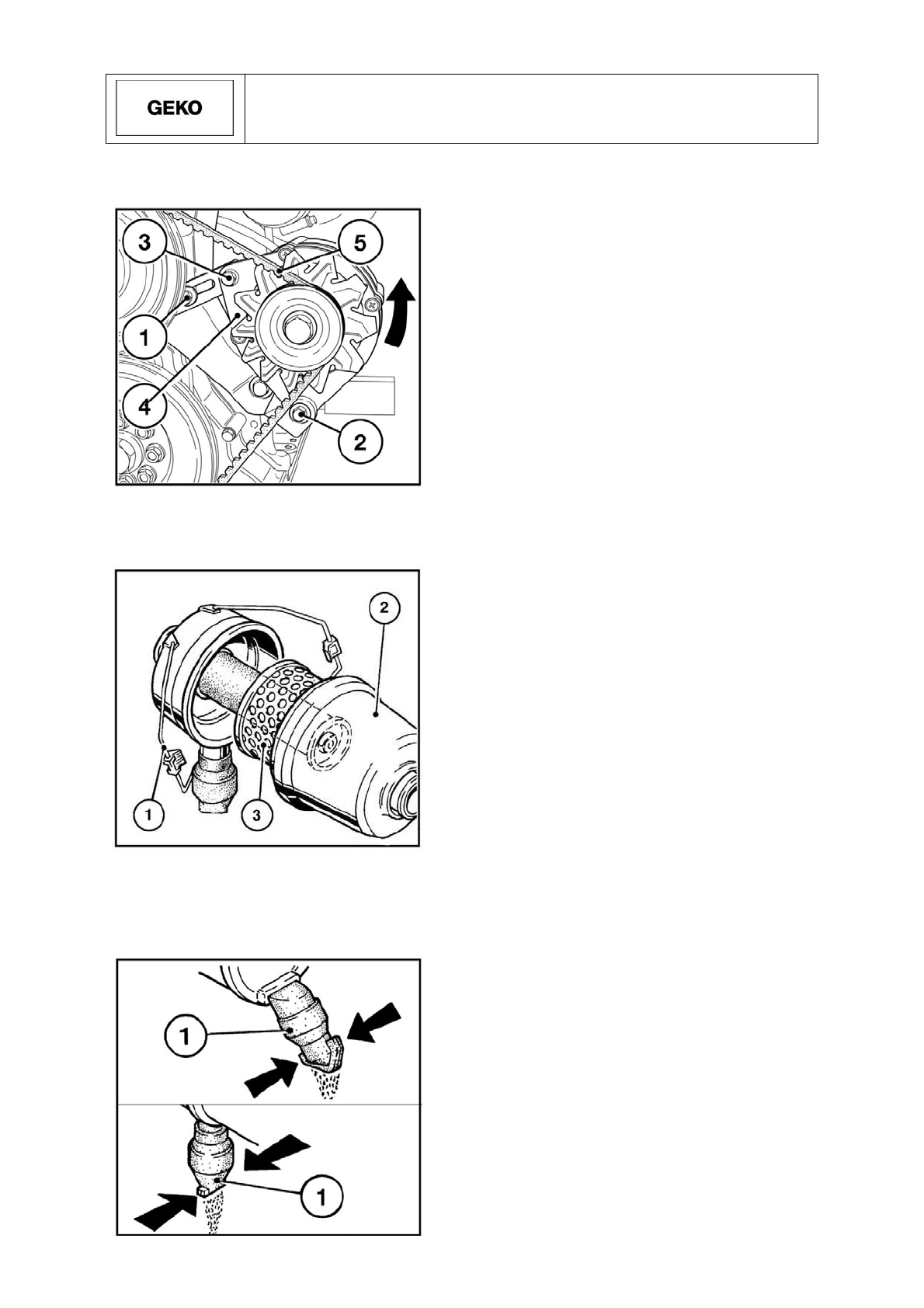 GEKO

3
5
1
4
2

2
1
3

1
1