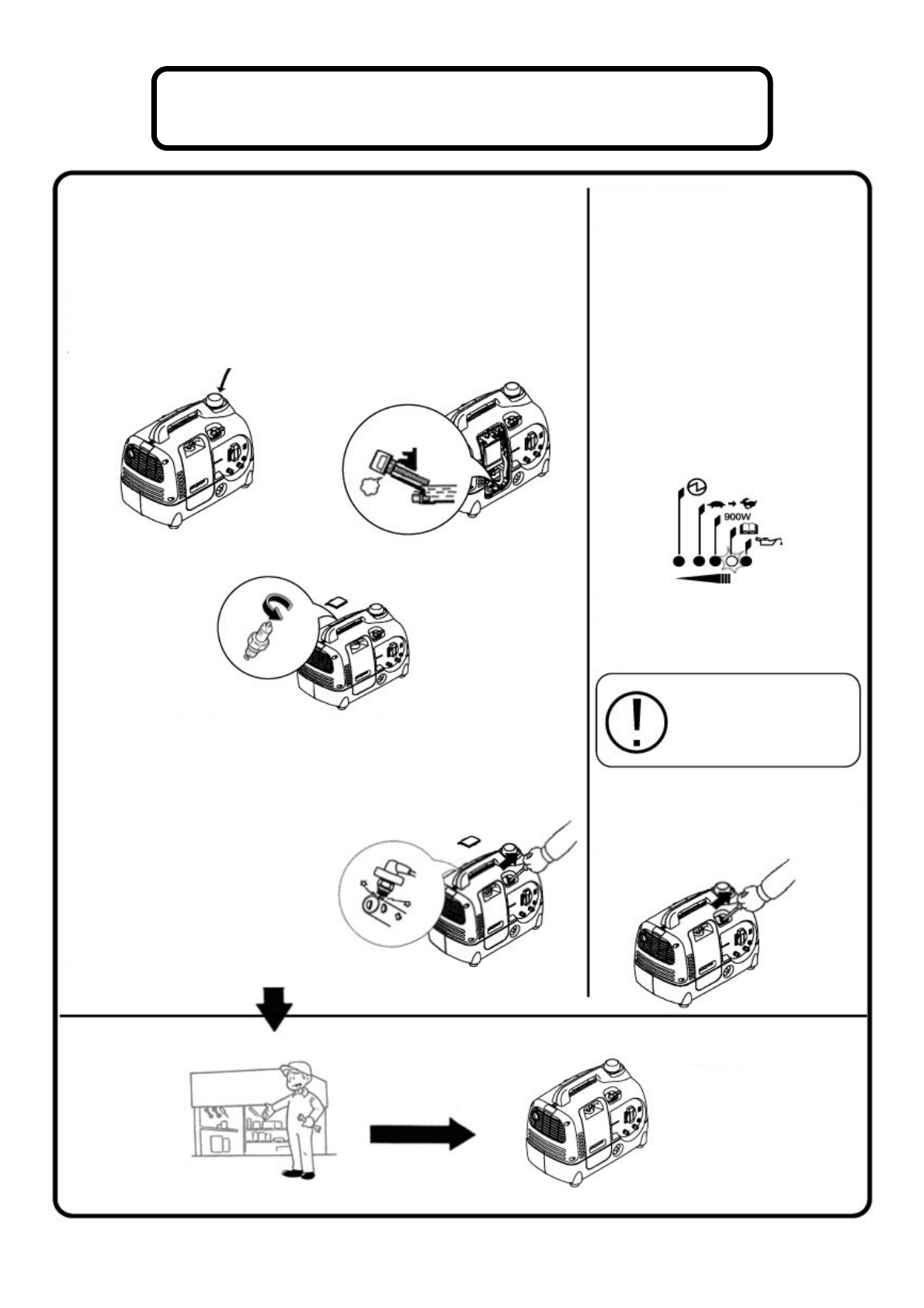 900W