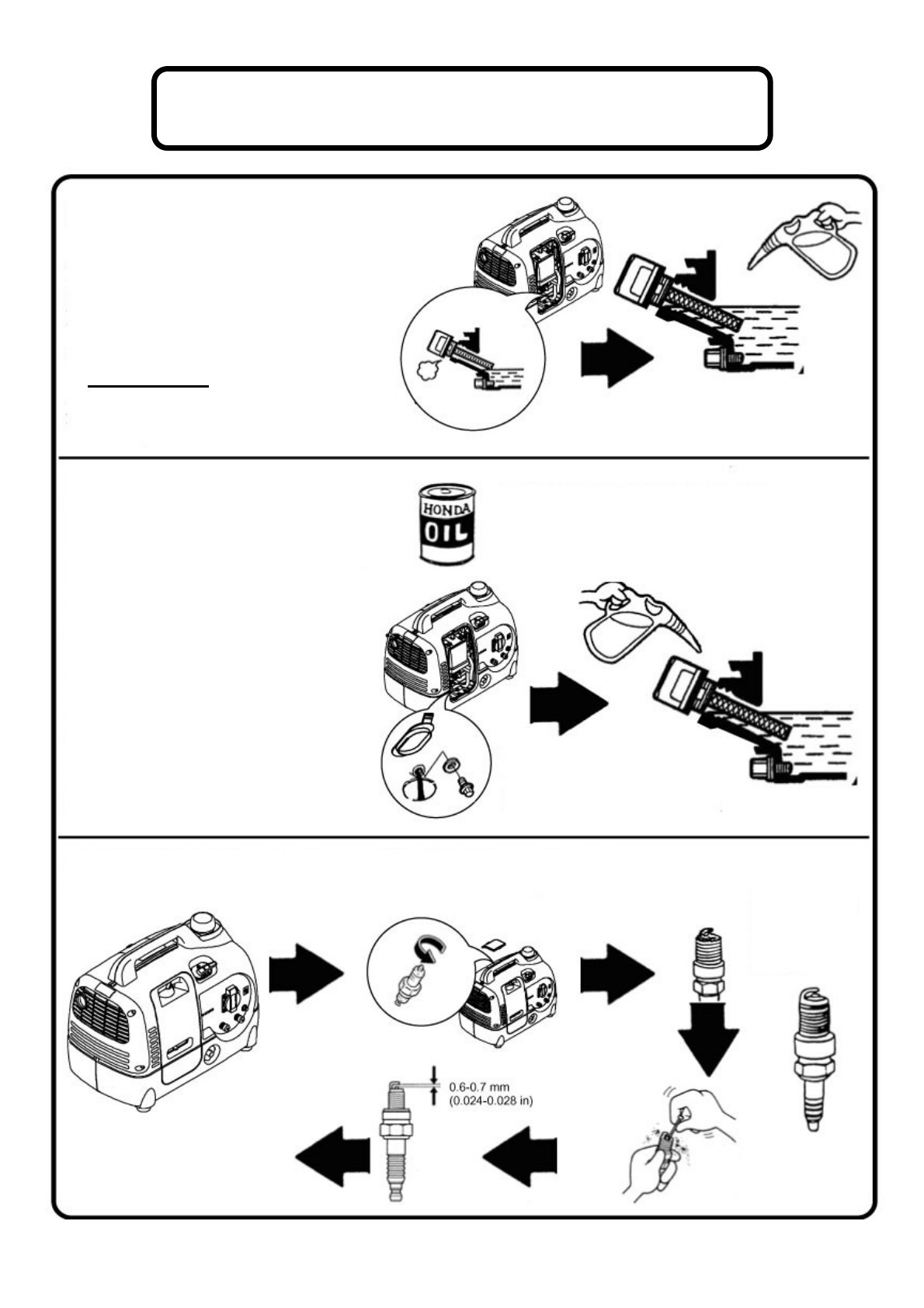 HONDA
OIL

0.6-0.7 mm
(0.024-0.028 in)