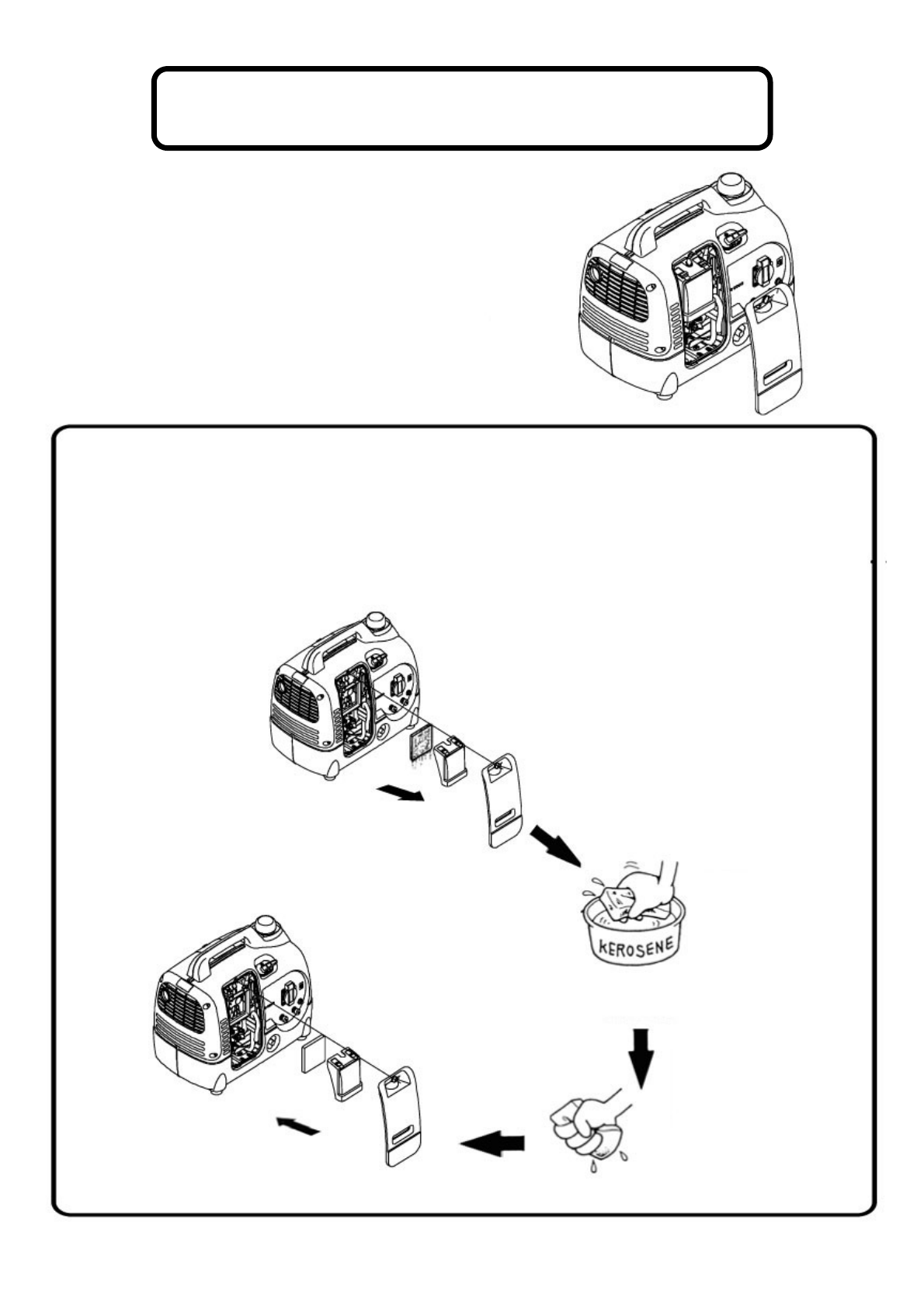 KEROSENE