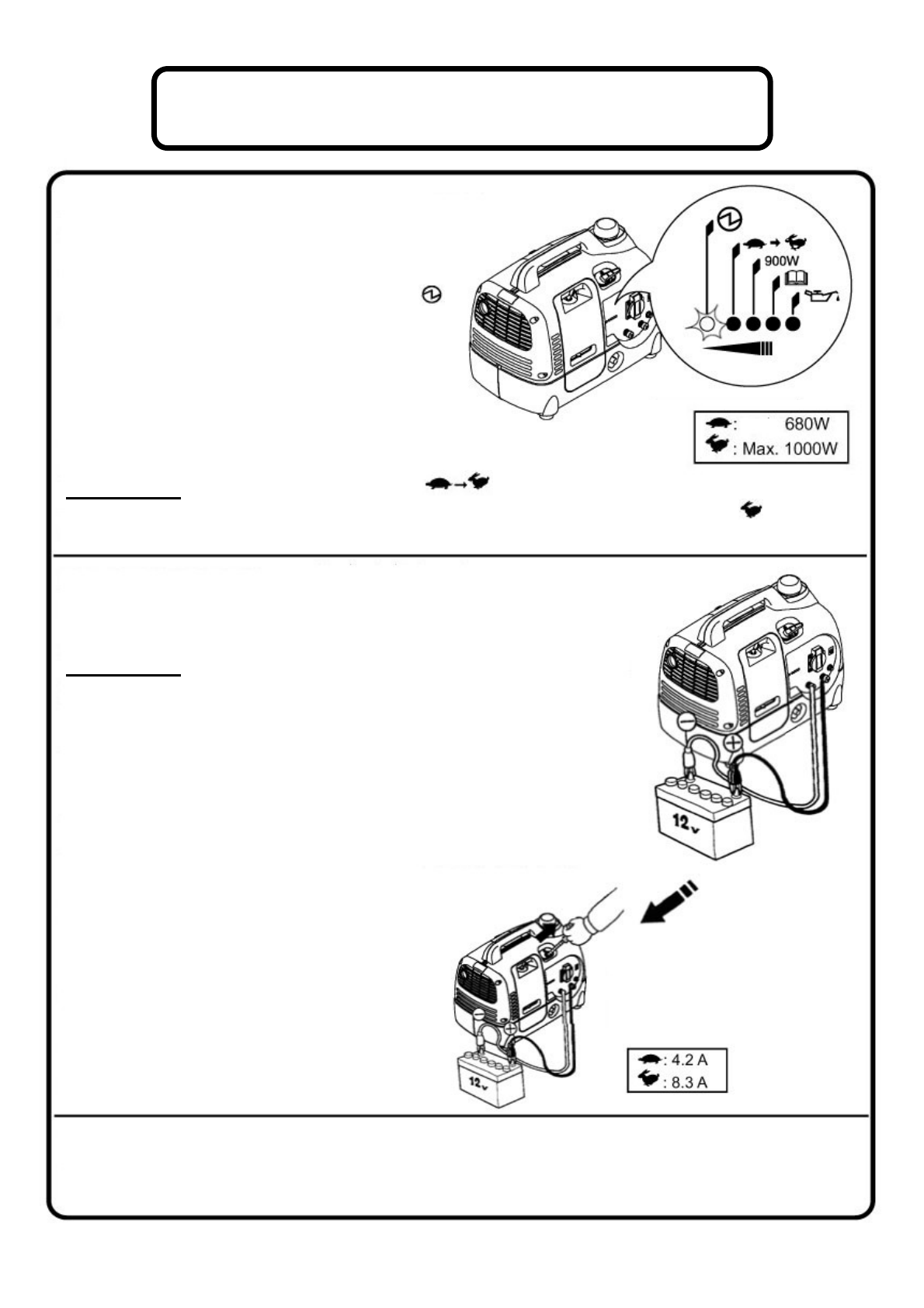 900W

: 680W
: Max. 1000W

12v

12v

: 4.2 A
: 8.3 A