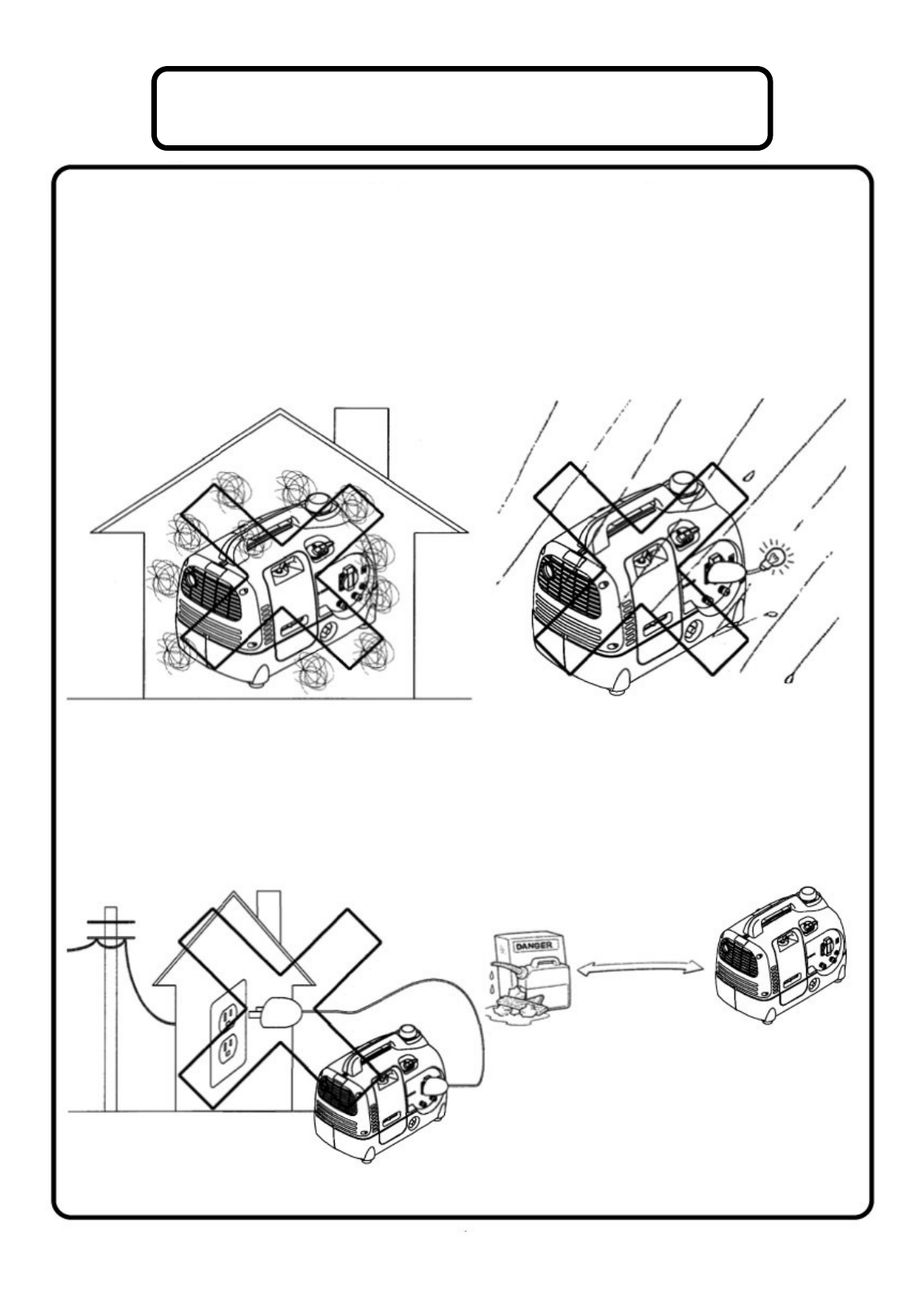 DANGER