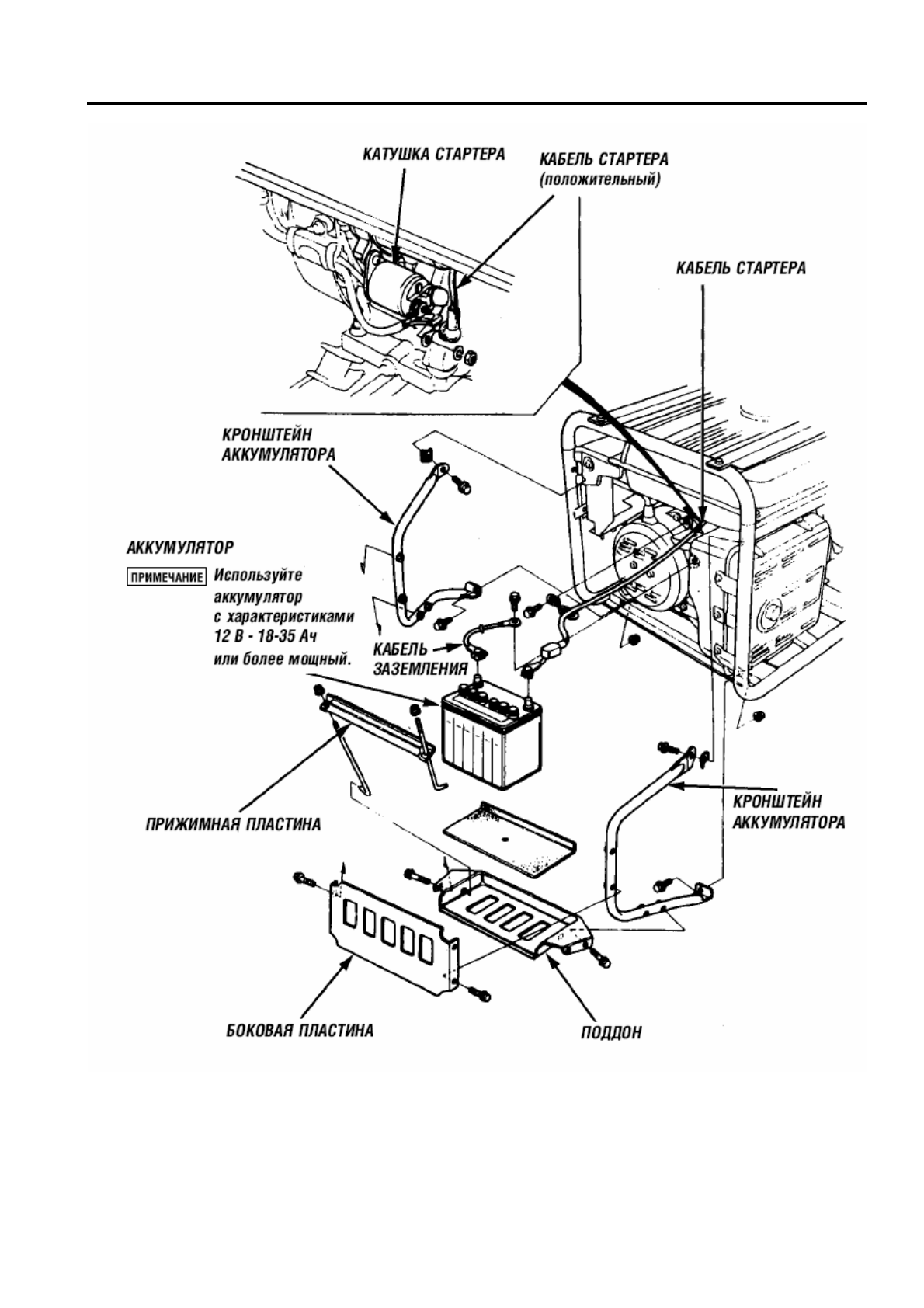 КАТУШКА СТАРТЕРА

КАБЕЛЬ СТАРТЕРА (положительный)

КАБЕЛЬ СТАРТЕРА

КРОНШТЕЙН АККУМУЛЯТОРА

АККУМУЛЯТОР

ПРИМЕЧАНИЕ Используйте аккумулятор с характеристиками 12 В - 18-35 Ач или более мощный.

КАБЕЛЬ ЗАЗЕМЛЕНИЯ

ПРИЖИМНАЯ ПЛАСТИНА

КРОНШТЕЙН АККУМУЛЯТОРА

БОКОВАЯ ПЛАСТИНА

ПОДДОН