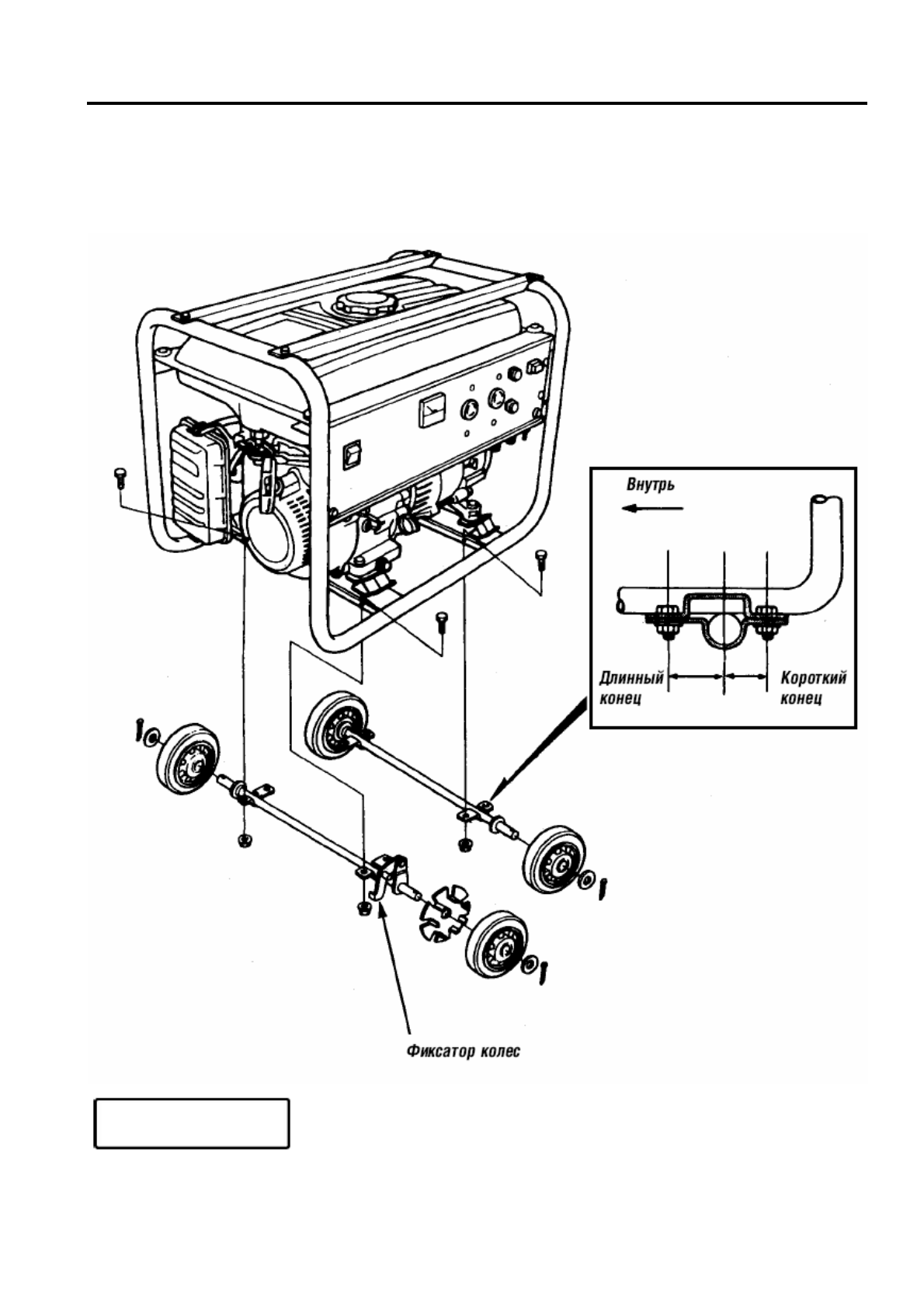 Внутрь

Длинный конец

Короткий конец

Фиксатор колес